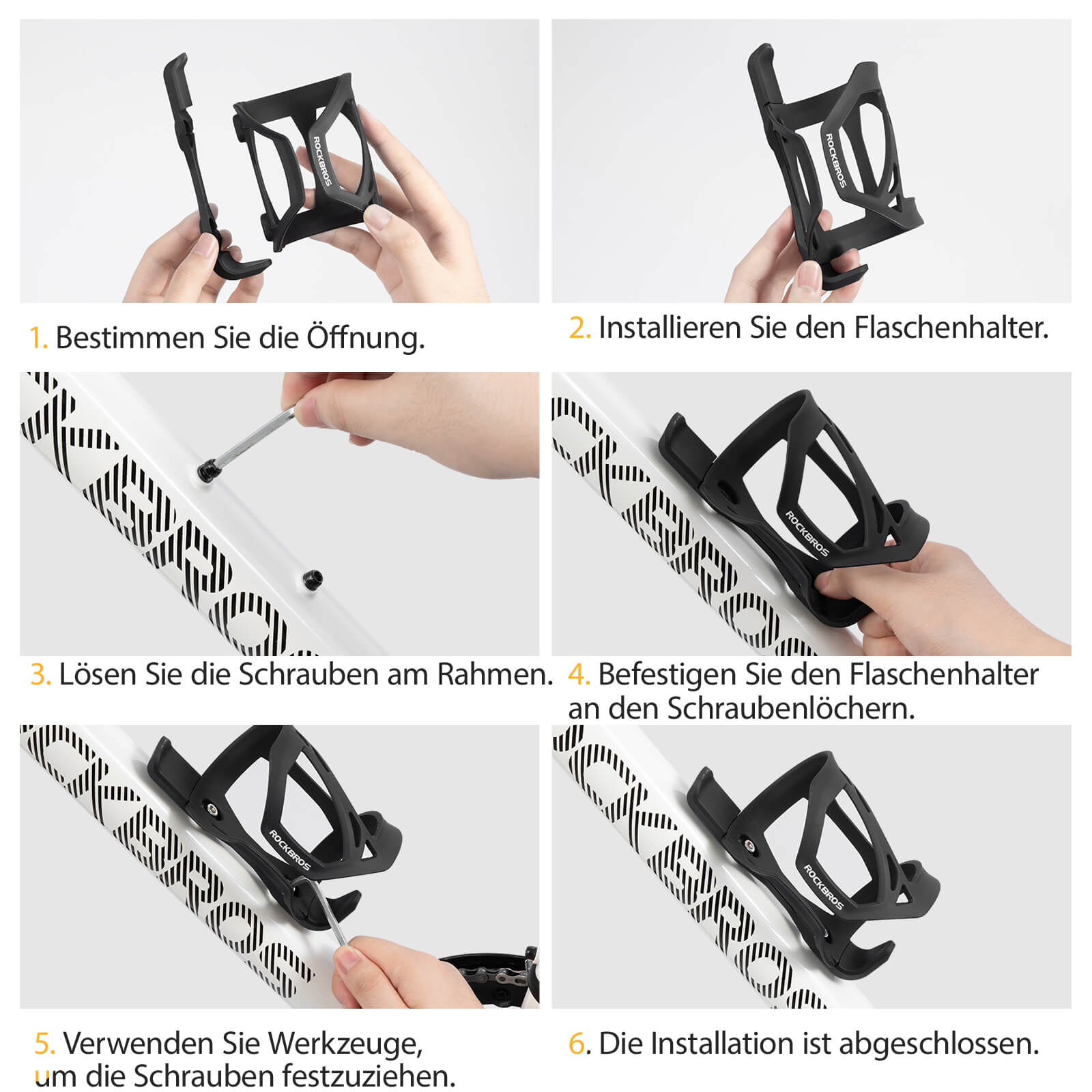 ROCKBROS

1. Bestimmen Sie die Öffnung.

ROCKBROS

2. Installieren Sie den Flaschenhalter.

3. Lösen Sie die Schrauben am Rahmen.

ROCKBROS

4. Befestigen Sie den Flaschenhalter an den Schraubenlöchern.

ROCKBROS

5. Verwenden Sie Werkzeuge, um die Schrauben festzuziehen.

ROCKBROS

6. Die Installation ist abgeschlossen.