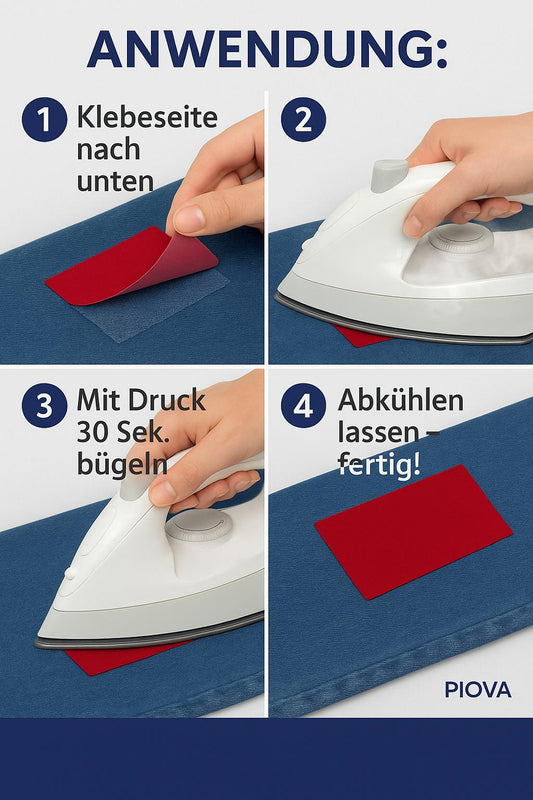 ANWENDUNG:

1 Klebeseite nach unten

2

3 Mit Druck 30 Sek. bügeln

4 Abkühlen lassen – fertig!

PIOVA