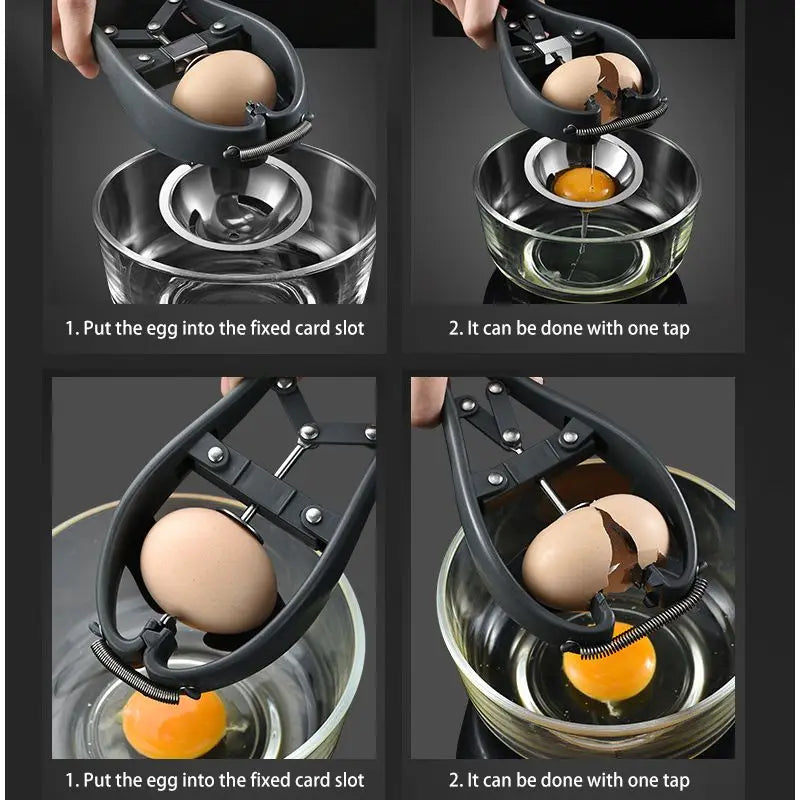 1. Put the egg into the fixed card slot

2. It can be done with one tap

1. Put the egg into the fixed card slot

2. It can be done with one tap