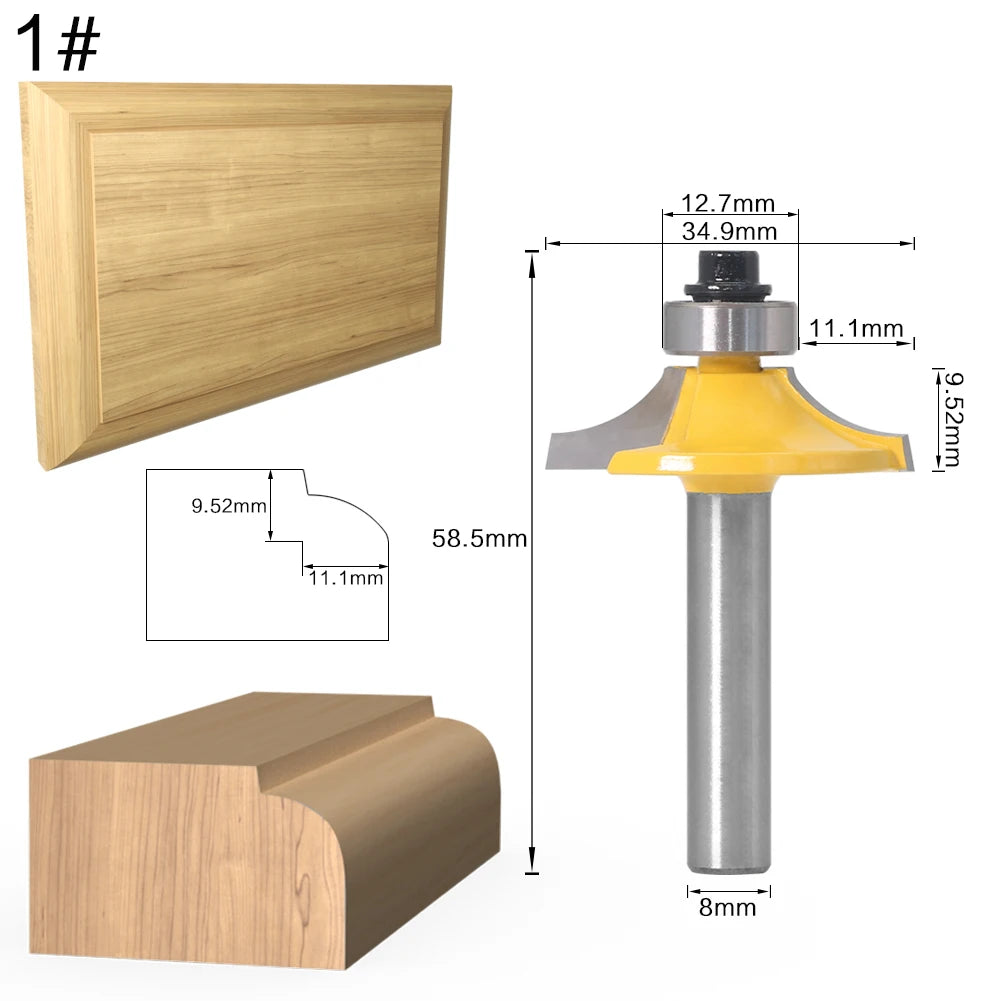 1#

9.52mm
11.1mm

58.5mm

12.7mm
34.9mm
11.1mm
9.52mm
8mm