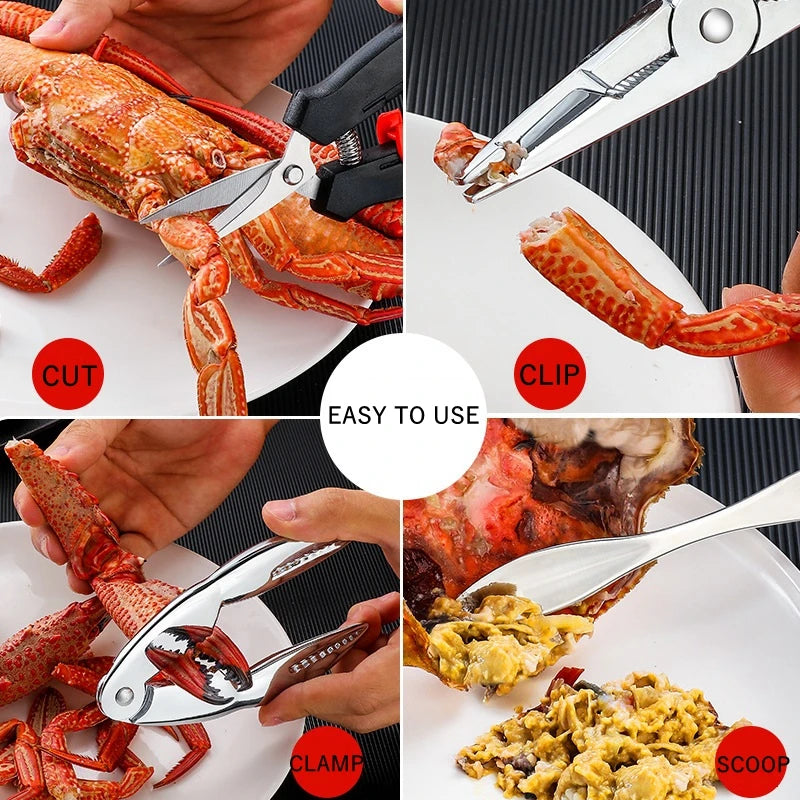 CUT

CLIP

EASY TO USE

CLAMP

SCOOP