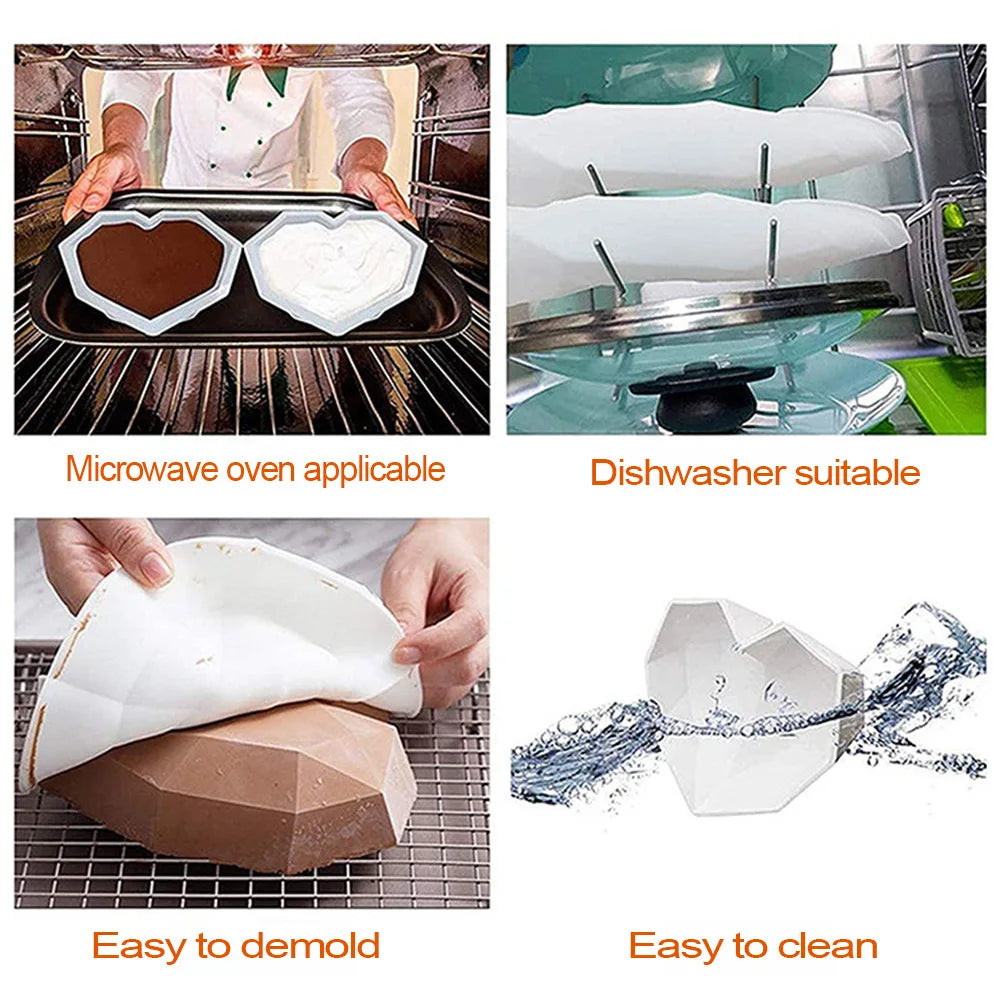 Microwave oven applicable

Dishwasher suitable

Easy to demold

Easy to clean