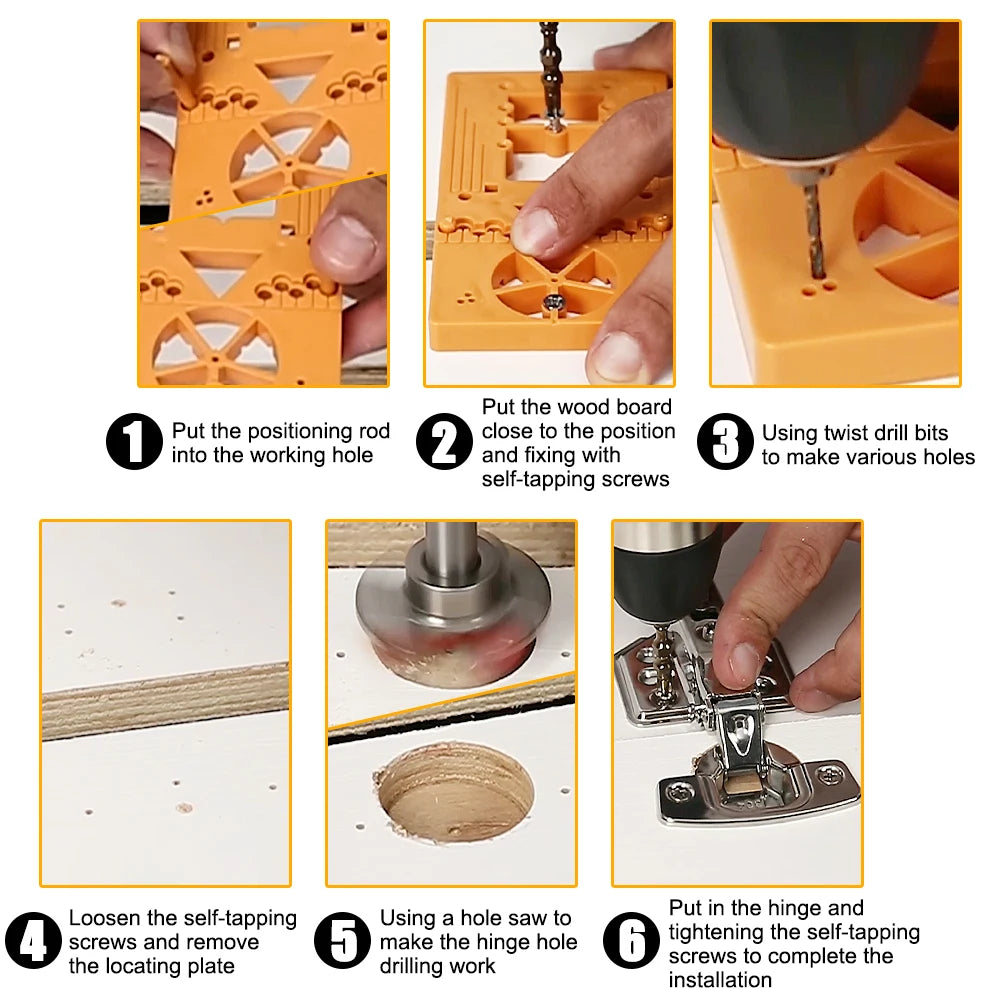 1 Put the positioning rod into the working hole

2 Put the wood board close to the position and fixing with self-tapping screws

3 Using twist drill bits to make various holes

4 Loosen the self-tapping screws and remove the locating plate

5 Using a hole saw to make the hinge hole drilling work

6 Put in the hinge and tightening the self-tapping screws to complete the installation