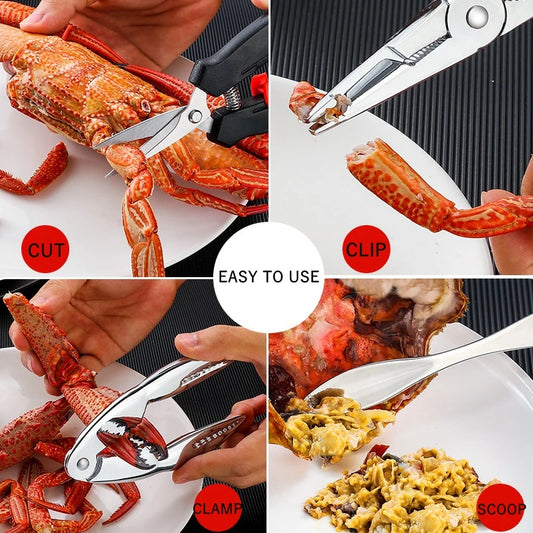 CUT

CLIP

EASY TO USE

CLAMP

SCOOP