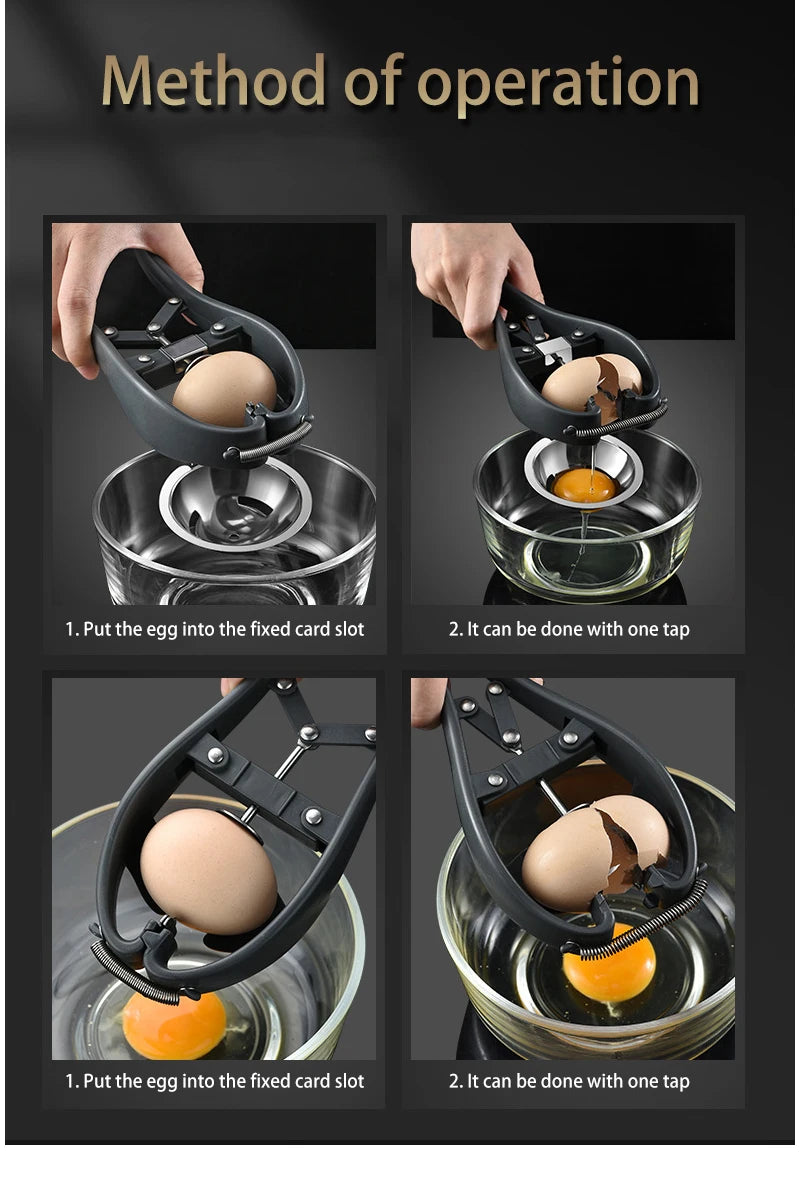 Method of operation

1. Put the egg into the fixed card slot

2. It can be done with one tap

1. Put the egg into the fixed card slot

2. It can be done with one tap