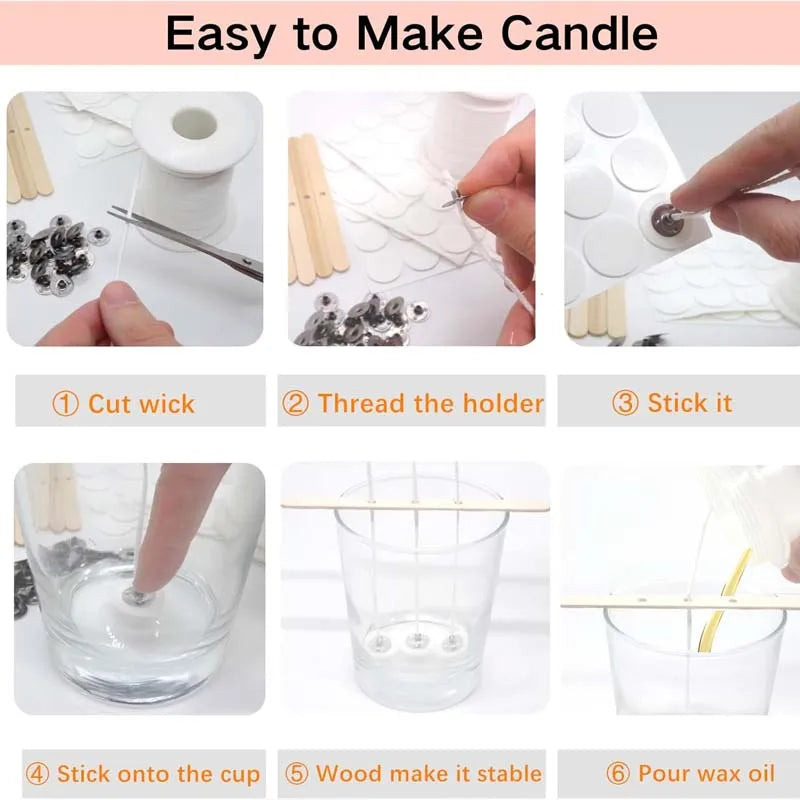 Easy to Make Candle

① Cut wick

② Thread the holder

③ Stick it

④ Stick onto the cup

⑤ Wood make it stable

⑥ Pour wax oil