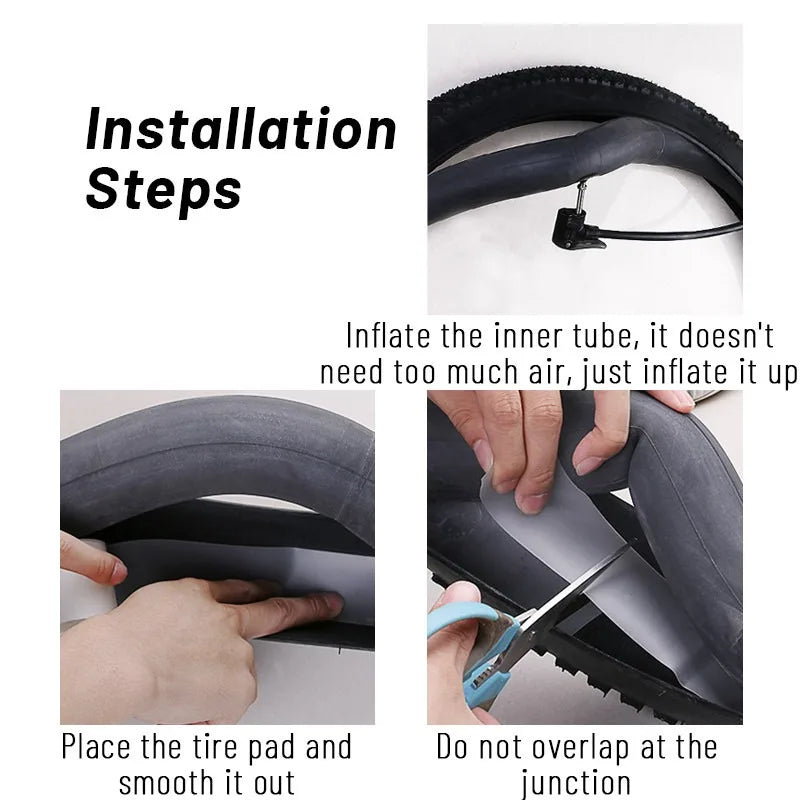 Installation Steps

Inflate the inner tube, it doesn't need too much air, just inflate it up

Place the tire pad and smooth it out

Do not overlap at the junction