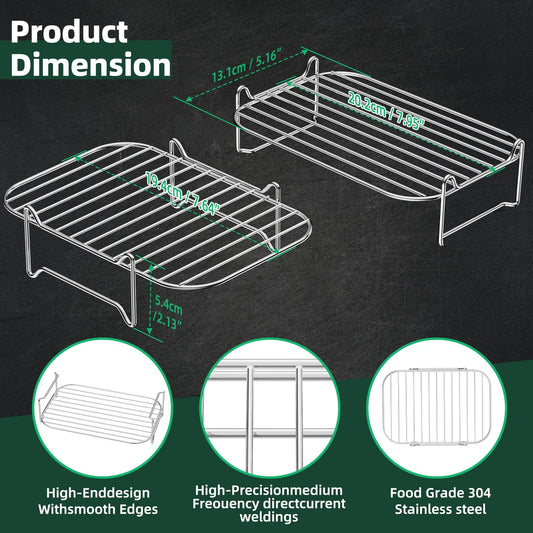 Product Dimension

13.1cm / 5.16"

20.2cm / 7.95"

19.4cm / 7.64"

5.4cm /2.13"

High-Enddesign Withsmooth Edges

High-Precisionmedium Freouency directcurrent weldings

Food Grade 304 Stainless steel