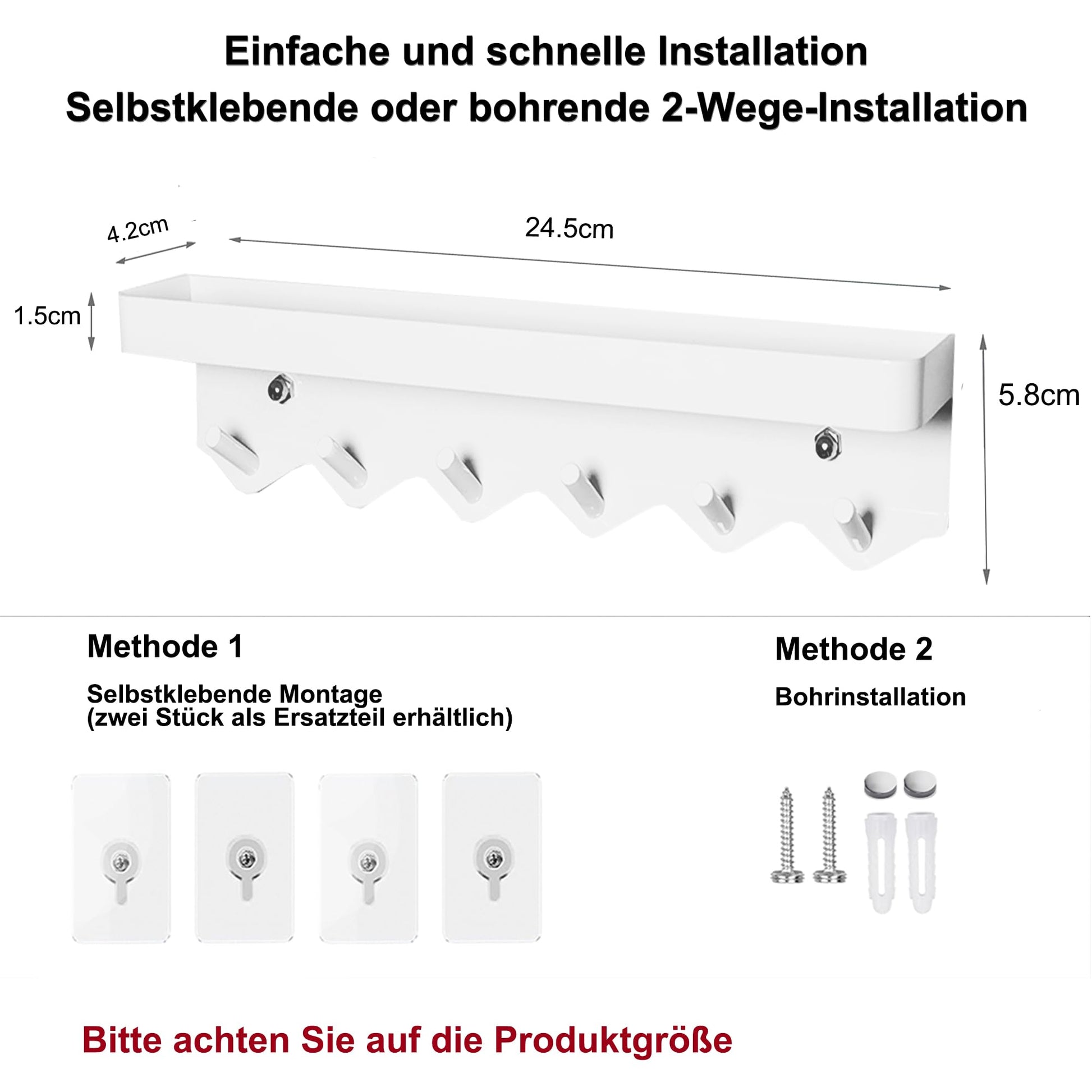 Einfache und schnelle Installation
Selbstklebende oder bohrende 2-Wege-Installation

4.2cm
24.5cm
1.5cm
5.8cm

Methode 1
Selbstklebende Montage
(zwei Stück als Ersatzteil erhältlich)

Methode 2
Bohrinstallation

Bitte achten Sie auf die Produktgröße