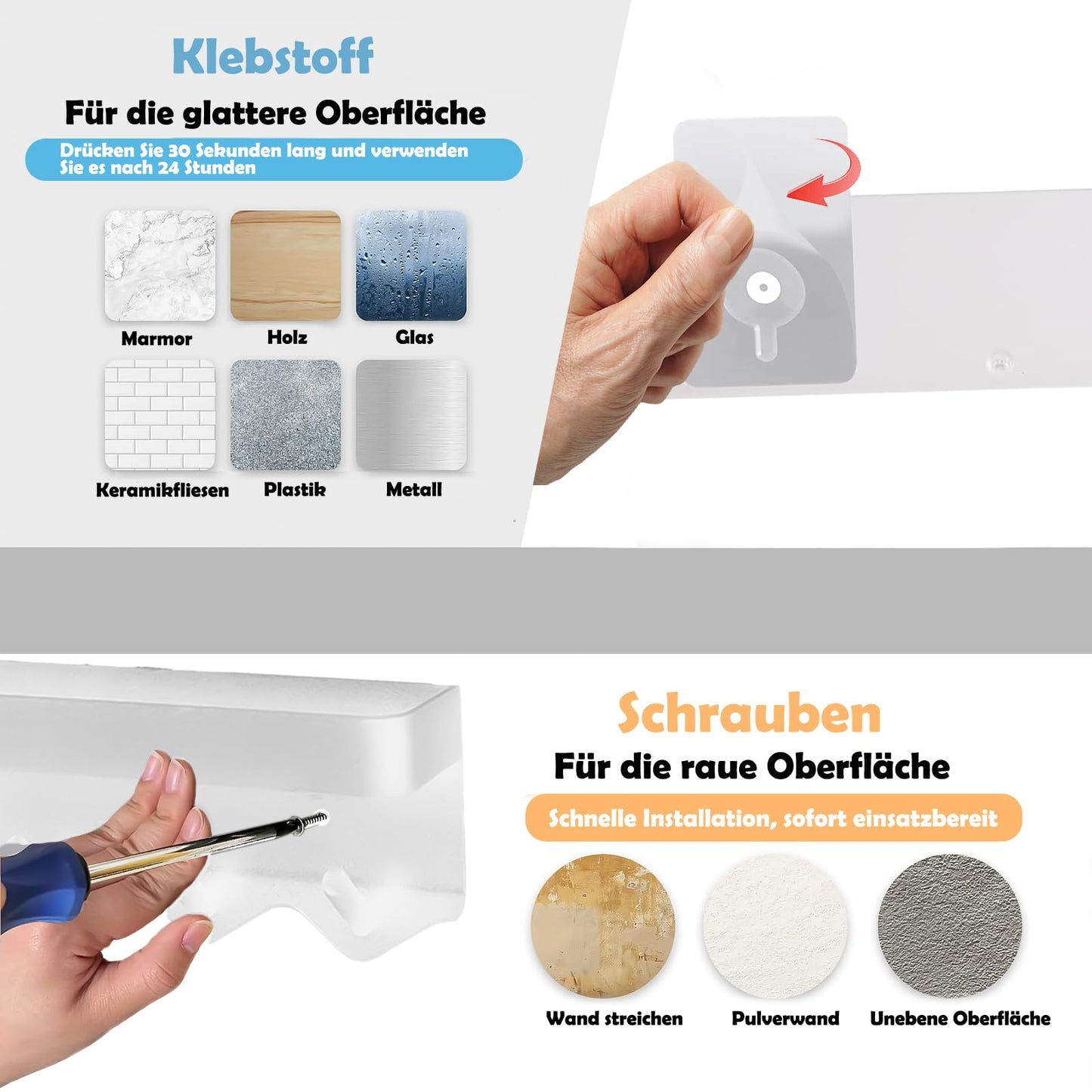 Klebstoff

Für die glattere Oberfläche

Drücken Sie 30 Sekunden lang und verwenden Sie es nach 24 Stunden

Marmor

Holz

Glas

Keramikfliesen

Plastik

Metall

Schrauben

Für die raue Oberfläche

Schnelle Installation, sofort einsatzbereit

Wand streichen

Pulverwand

Unebene Oberfläche