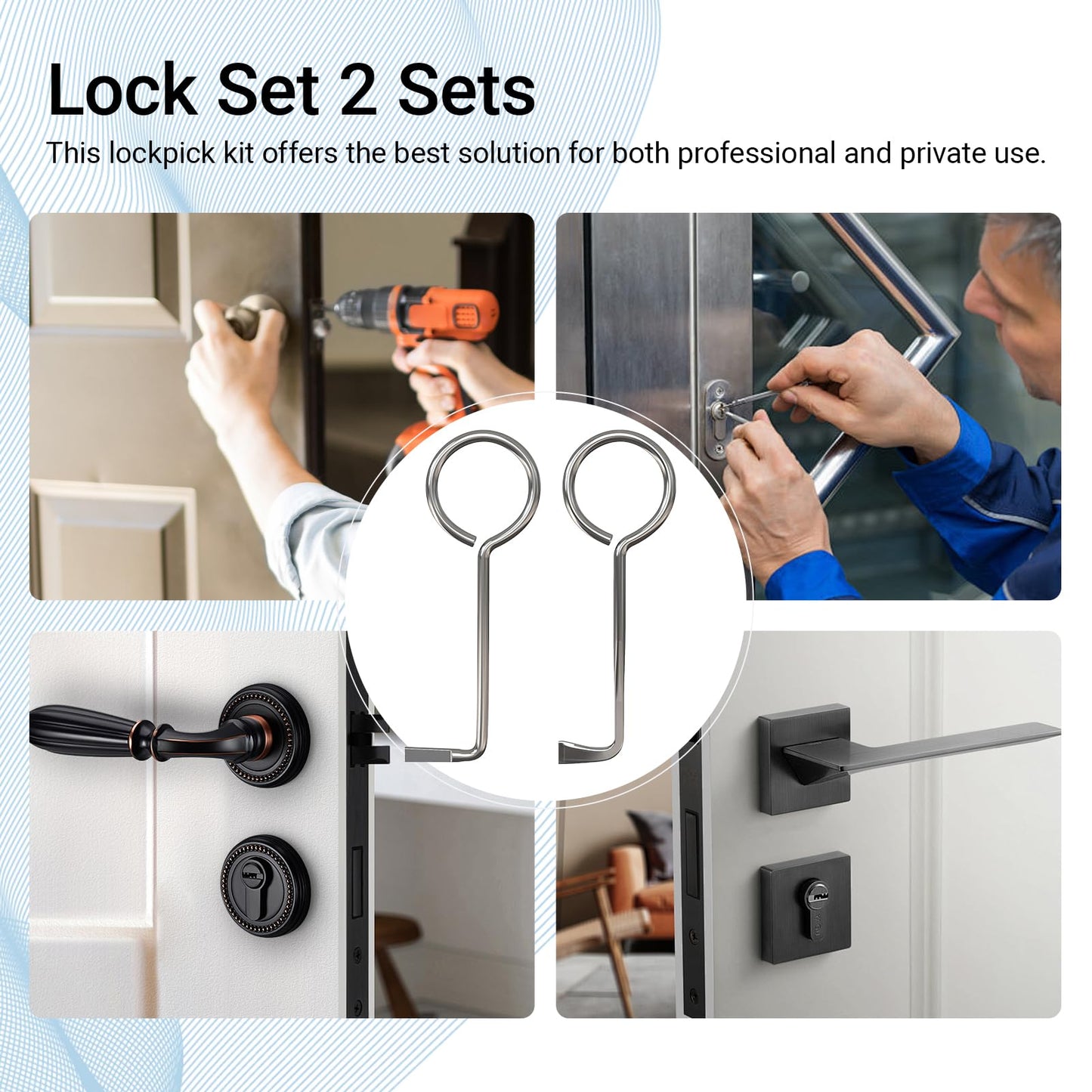 Lock Set 2 Sets

This lockpick kit offers the best solution for both professional and private use.