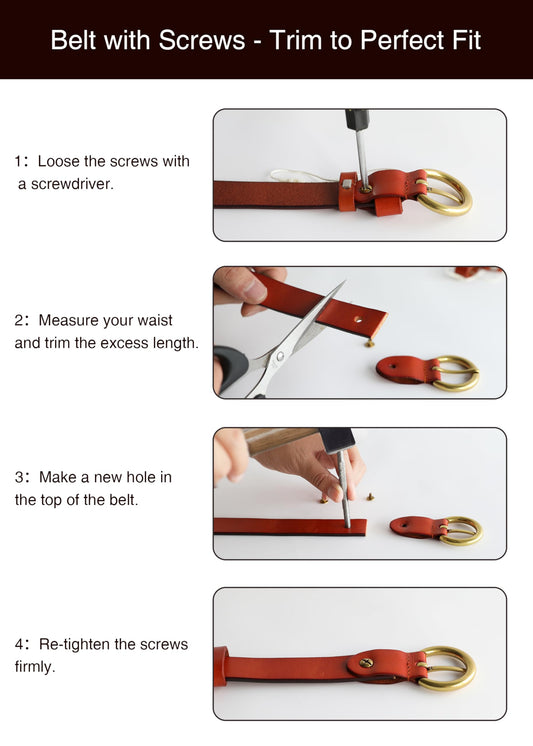 Belt with Screws - Trim to Perfect Fit

1: Loose the screws with a screwdriver.

2: Measure your waist and trim the excess length.

3: Make a new hole in the top of the belt.

4: Re-tighten the screws firmly.