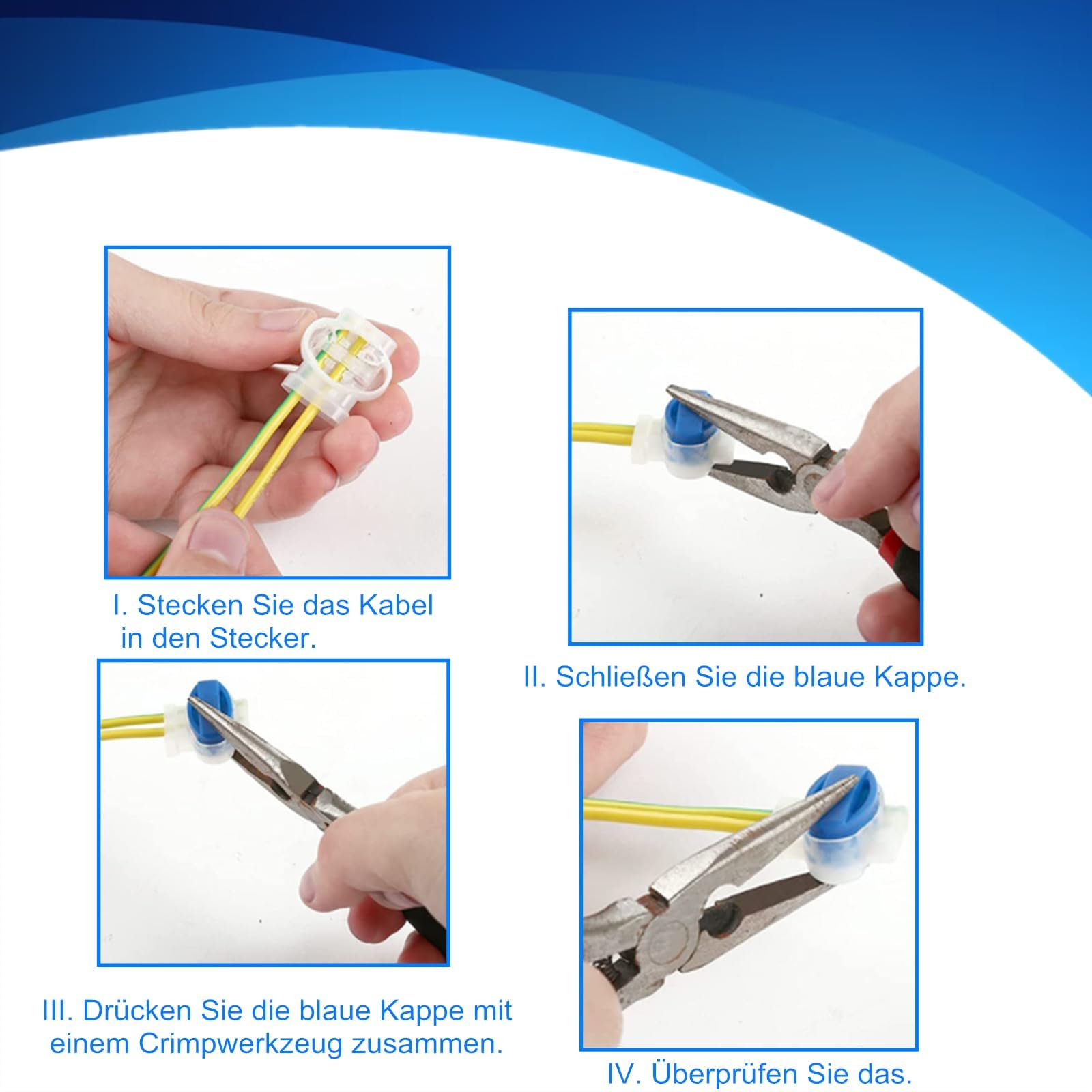 I. Stecken Sie das Kabel in den Stecker.

II. Schließen Sie die blaue Kappe.

III. Drücken Sie die blaue Kappe mit einem Crimpwerkzeug zusammen.

IV. Überprüfen Sie das.