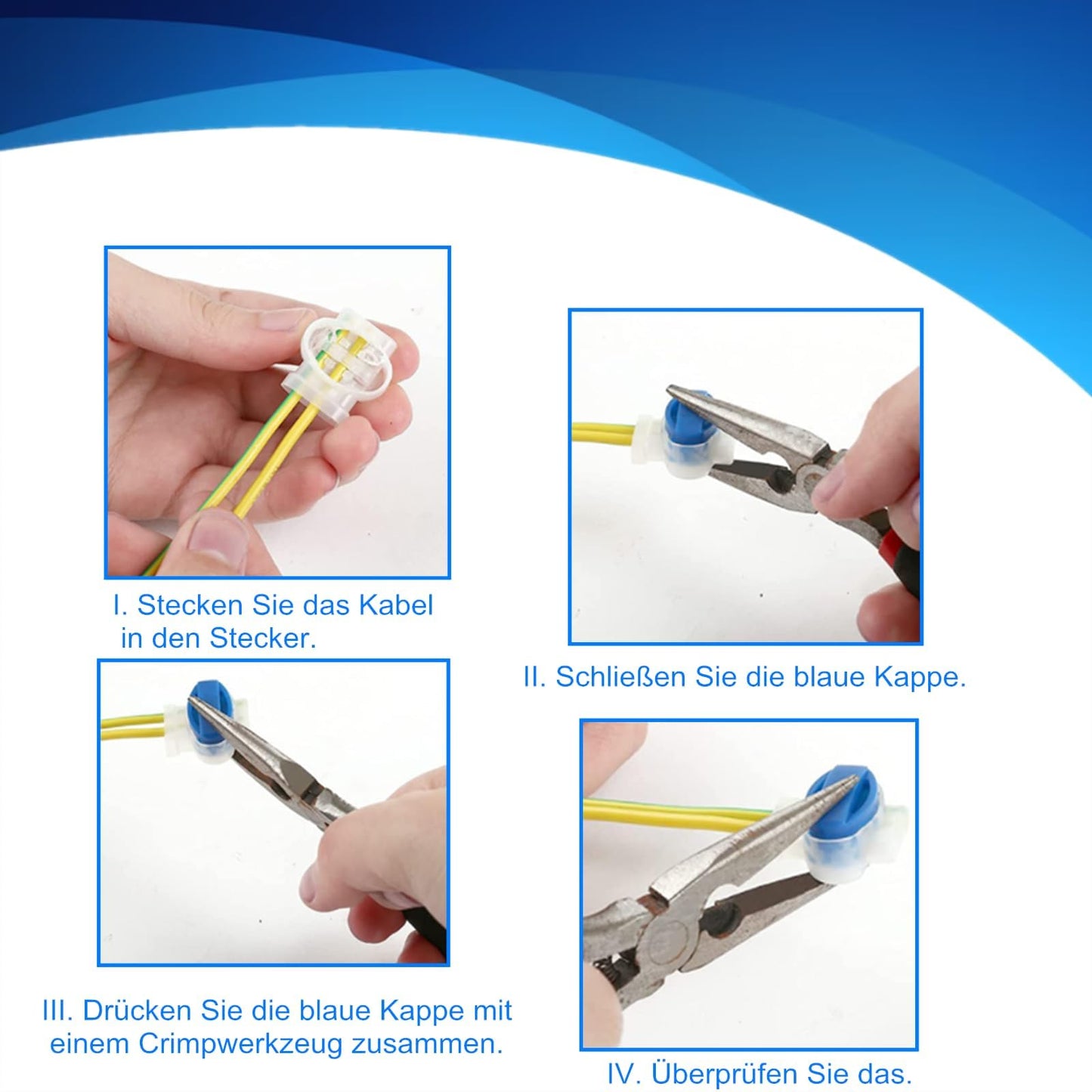 I. Stecken Sie das Kabel in den Stecker.

II. Schließen Sie die blaue Kappe.

III. Drücken Sie die blaue Kappe mit einem Crimpwerkzeug zusammen.

IV. Überprüfen Sie das.