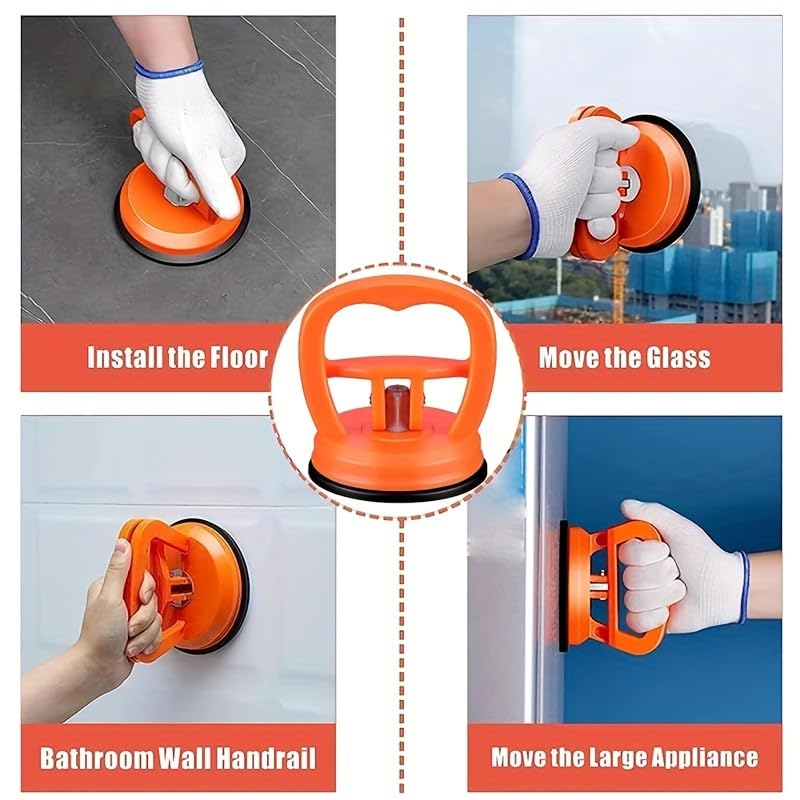 Install the Floor

Move the Glass

Bathroom Wall Handrail

Move the Large Appliance