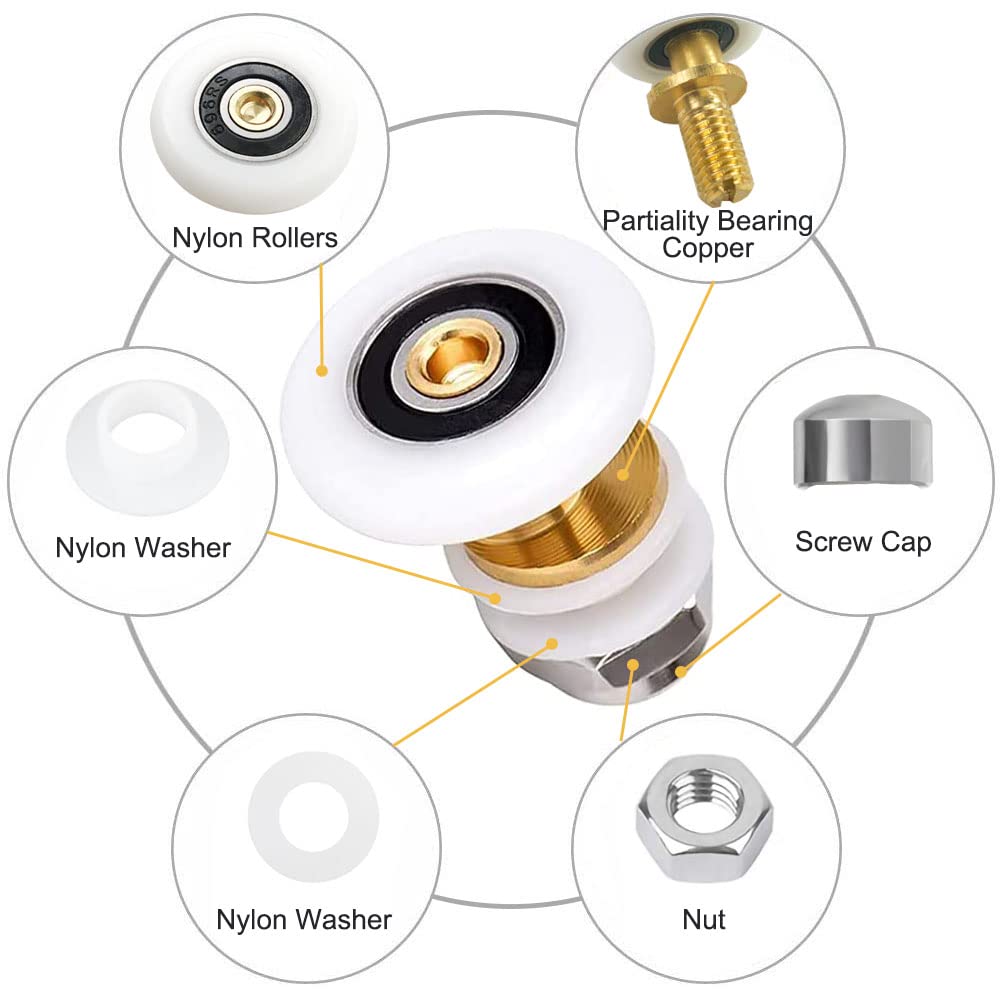 696RS

Nylon Rollers

Partiality Bearing Copper

Nylon Washer

Screw Cap

Nylon Washer

Nut