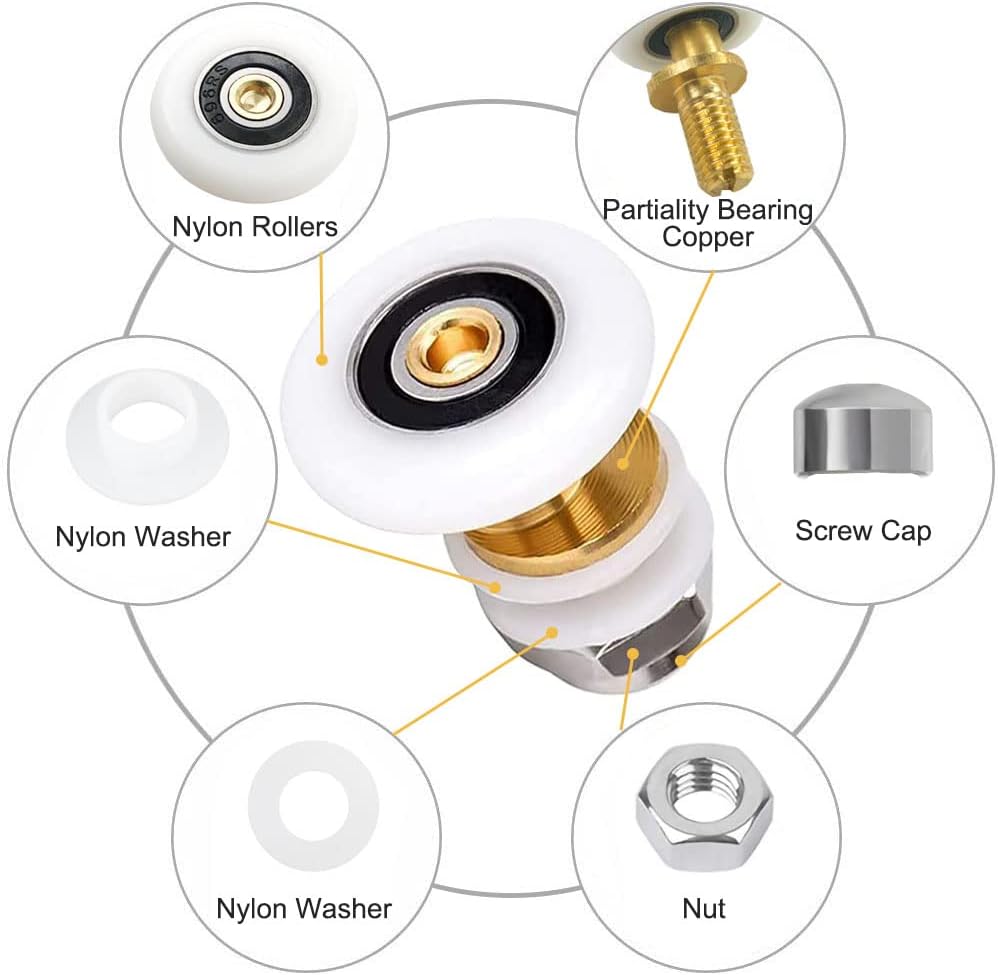 698RS

Nylon Rollers

Partiality Bearing Copper

Nylon Washer

Screw Cap

Nylon Washer

Nut