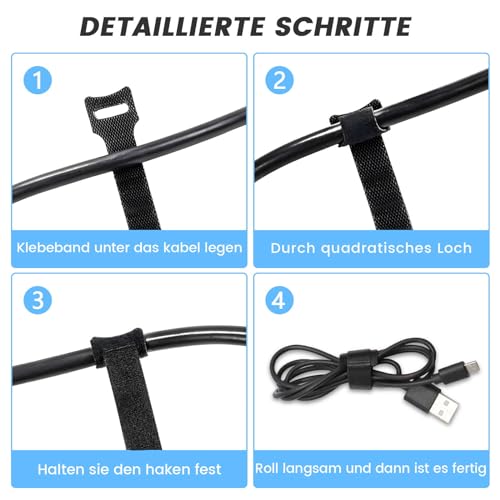 DETAILLIERTE SCHRITTE

1

Klebeband unter das kabel legen

2

Durch quadratisches Loch

3

Halten sie den haken fest

4

Roll langsam und dann ist es fertig