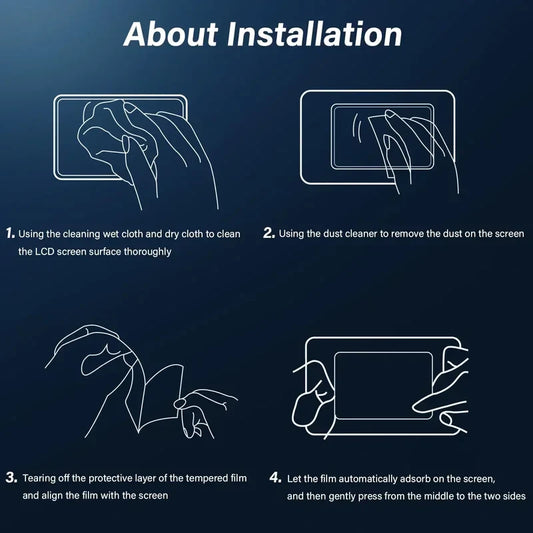 About Installation

1. Using the cleaning wet cloth and dry cloth to clean the LCD screen surface thoroughly

2. Using the dust cleaner to remove the dust on the screen

3. Tearing off the protective layer of the tempered film and align the film with the screen

4. Let the film automatically adsorb on the screen, and then gently press from the middle to the two sides