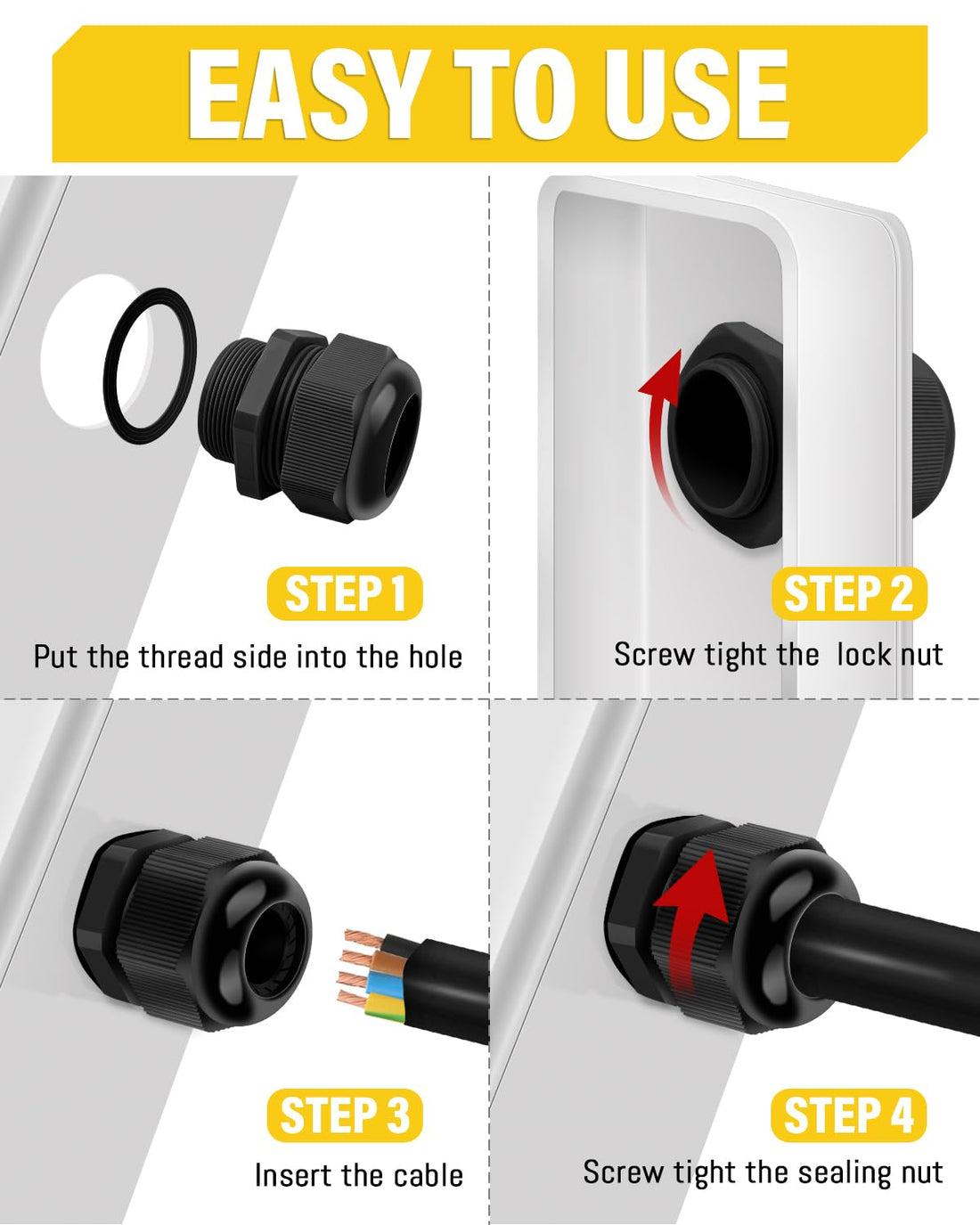 EASY TO USE

STEP 1

Put the thread side into the hole

STEP 2

Screw tight the lock nut

STEP 3

Insert the cable

STEP 4

Screw tight the sealing nut