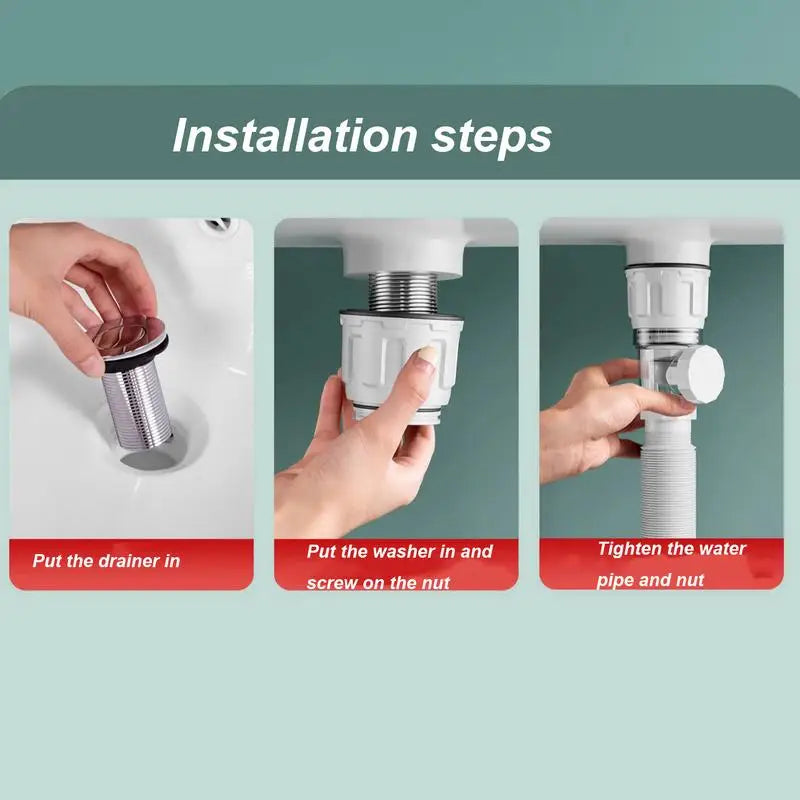 Installation steps

Put the drainer in

Put the washer in and screw on the nut

Tighten the water pipe and nut