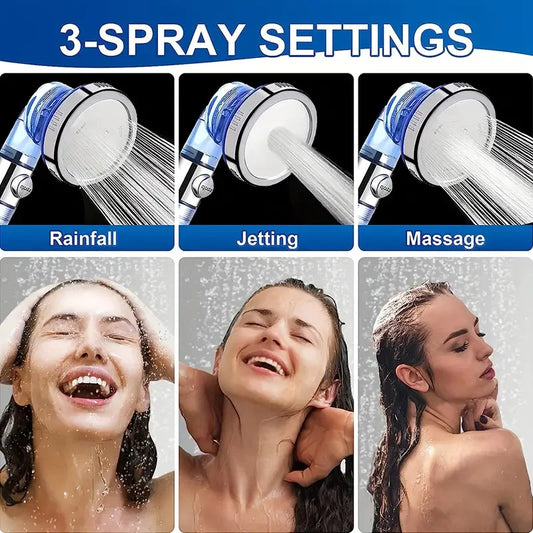 3-SPRAY SETTINGS

Rainfall

Jetting

Massage