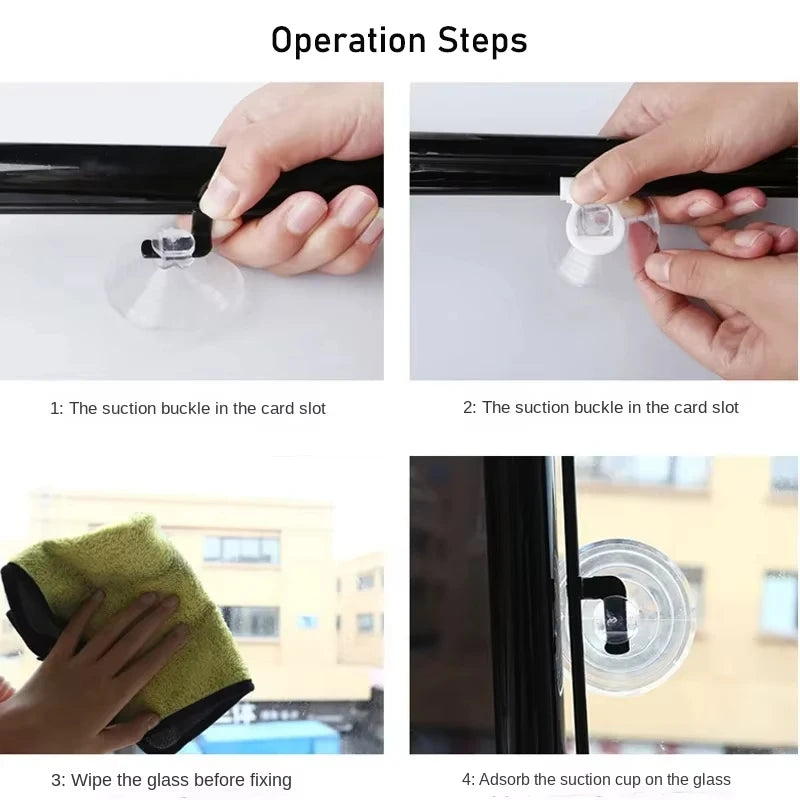 Operation Steps

1: The suction buckle in the card slot

2: The suction buckle in the card slot

3: Wipe the glass before fixing

4: Adsorb the suction cup on the glass