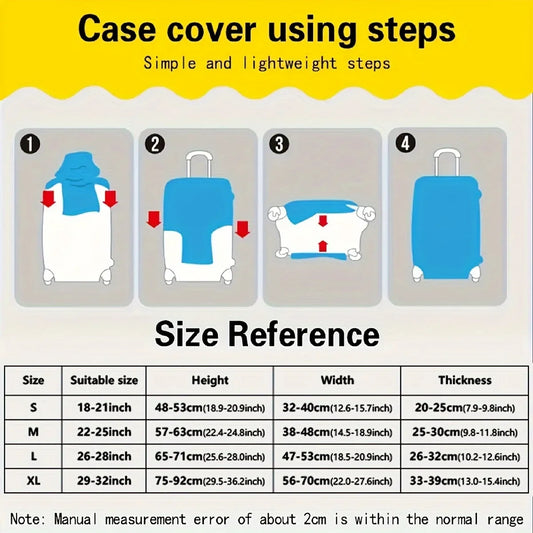 Case cover using steps

Simple and lightweight steps

1

2

3

4

Size Reference

| Size | Suitable size | Height | Width | Thickness |
|---|---|---|---|---|
| S | 18-21inch | 48-53cm(18.9-20.9inch) | 32-40cm(12.6-15.7inch) | 20-25cm(7.9-9.8inch) |
| M | 22-25inch | 57-63cm(22.4-24.8inch) | 38-48cm(14.5-18.9inch) | 25-30cm(9.8-11.8inch) |
| L | 26-28inch | 65-71cm(25.6-28.0inch) | 47-53cm(18.5-20.9inch) | 26-32cm(10.2-12.6inch) |
| XL | 29-32inch | 75-92cm(29.5-36.2inch) | 56-70cm(22.0-27.6inch) | 33-39cm(13.0-15.4inch) |

Note: Manual measurement error of about 2cm is within the normal range