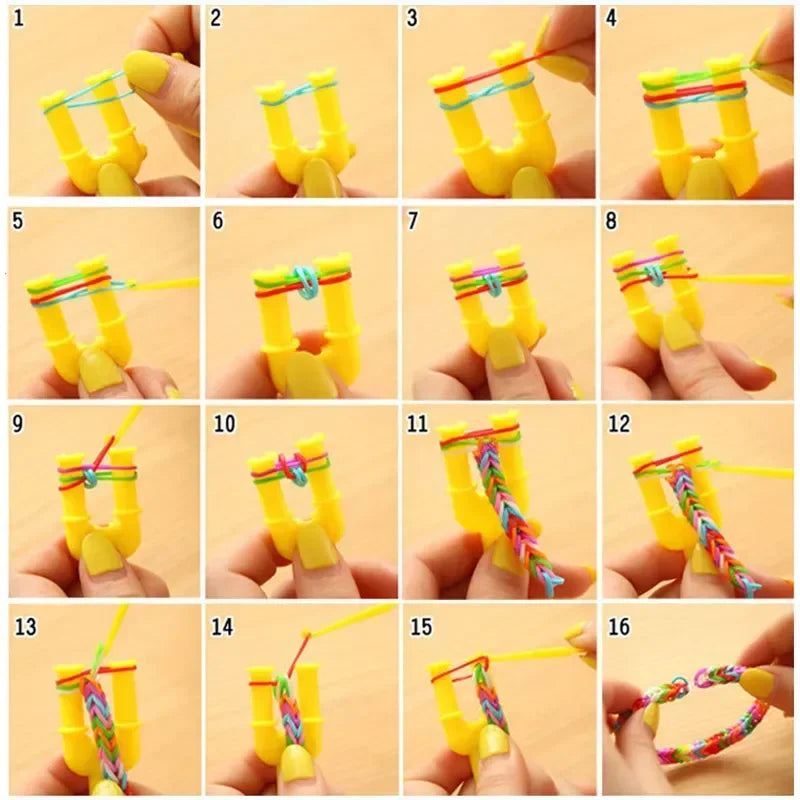 1
2
3
4
5
6
7
8
9
10
11
12
13
14
15
16