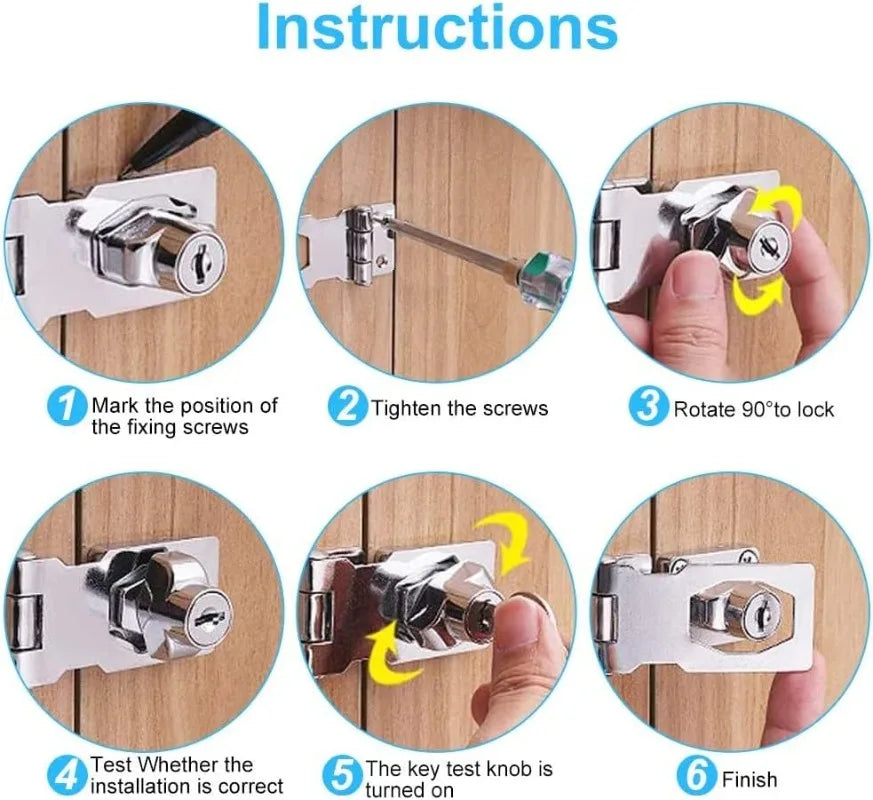 Instructions

1 Mark the position of the fixing screws

2 Tighten the screws

3 Rotate 90°to lock

4 Test Whether the installation is correct

5 The key test knob is turned on

6 Finish