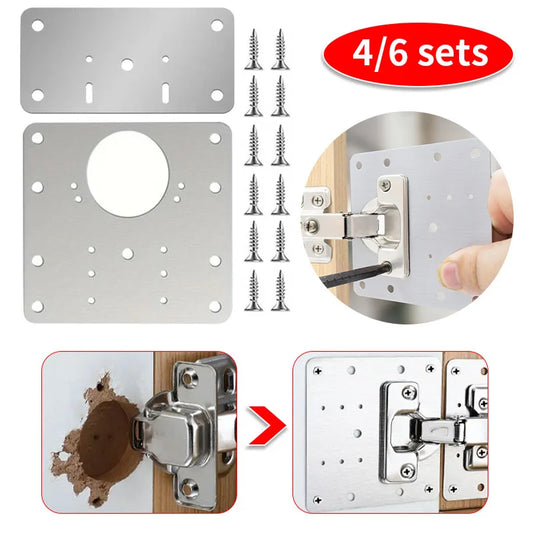 4/6 sets