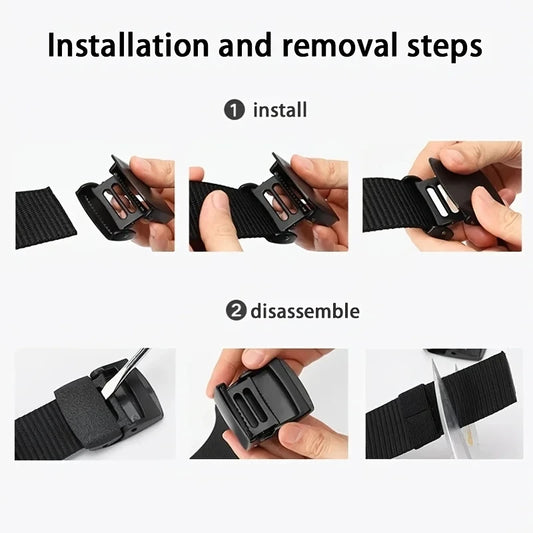 Installation and removal steps

❶ install

❷ disassemble