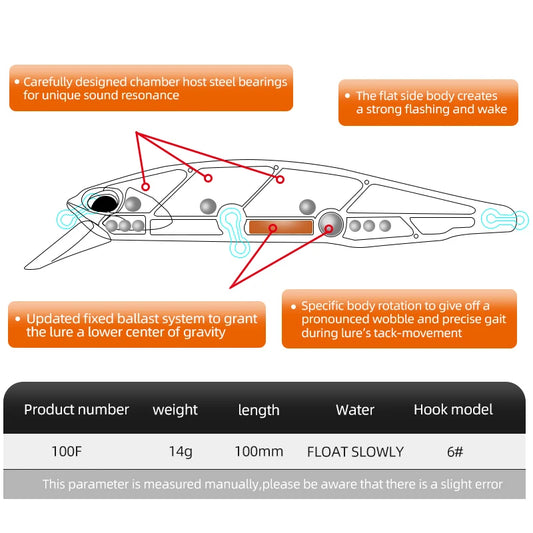 • Carefully designed chamber host steel bearings for unique sound resonance

• The flat side body creates a strong flashing and wake

• Updated fixed ballast system to grant the lure a lower center of gravity

• Specific body rotation to give off a pronounced wobble and precise gait during lure's tack-movement

| Product number | weight | length | Water | Hook model |
|---|---|---|---|---|
| 100F | 14g | 100mm | FLOAT SLOWLY | 6# |

This parameter is measured manually,please be aware that there is a slight error