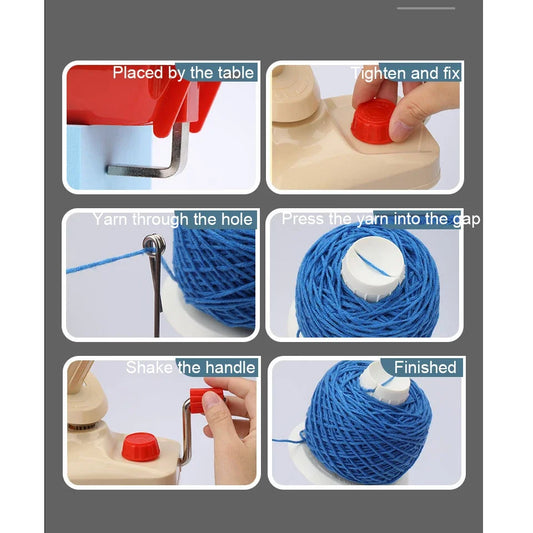 Placed by the table

Tighten and fix

Yarn through the hole

Press the yarn into the gap

Shake the handle

Finished