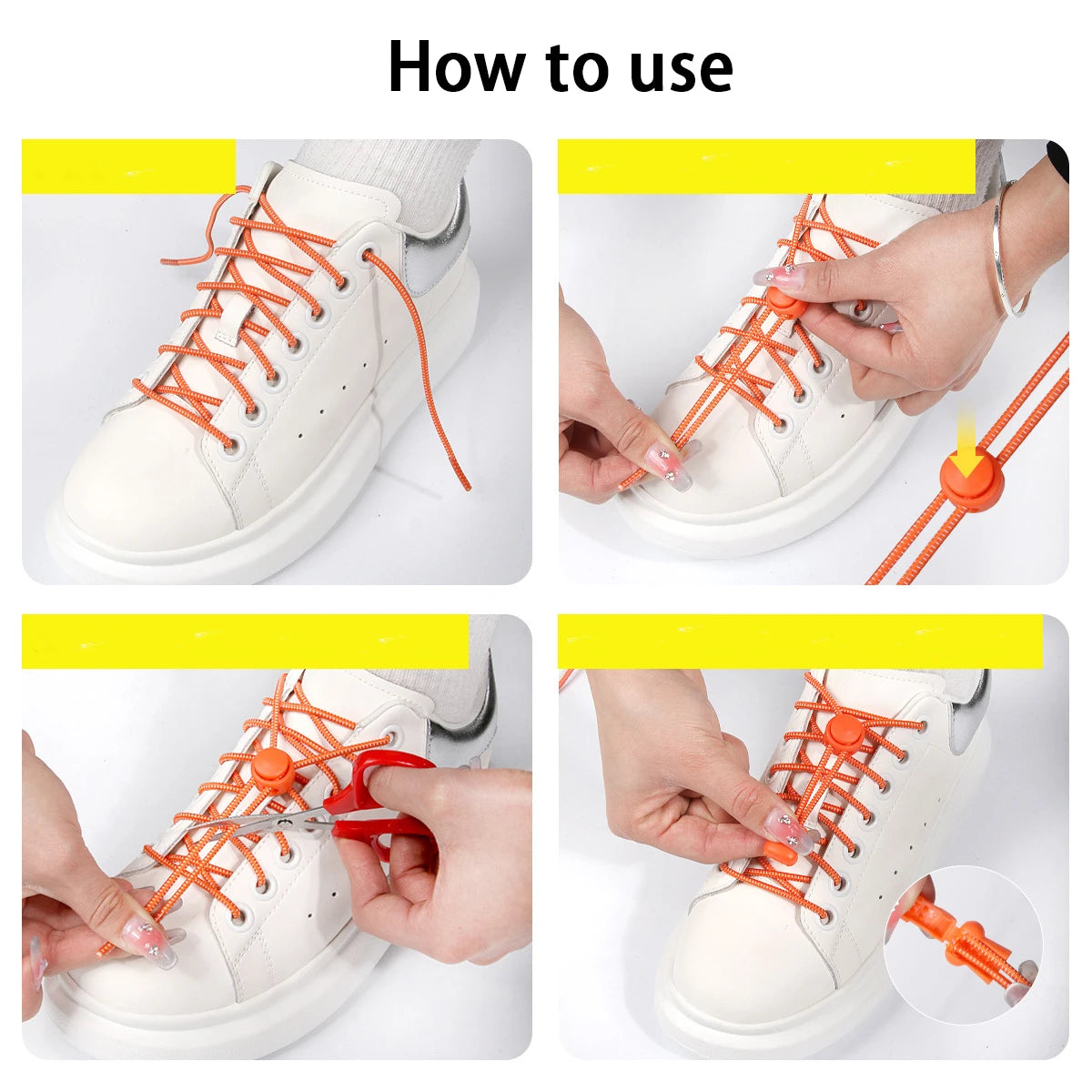 How to use