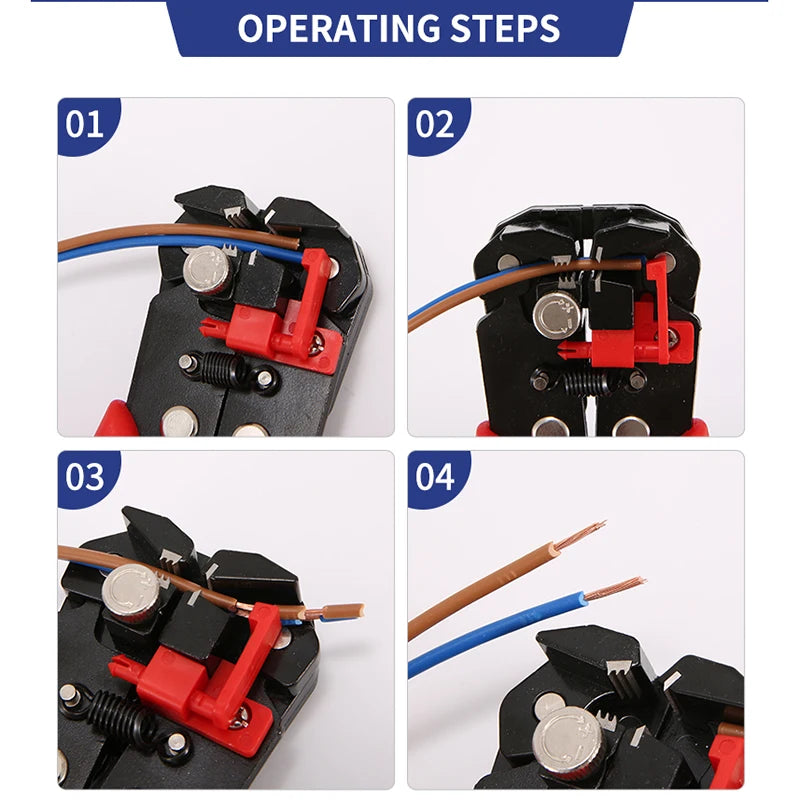 OPERATING STEPS

01

02

03

04