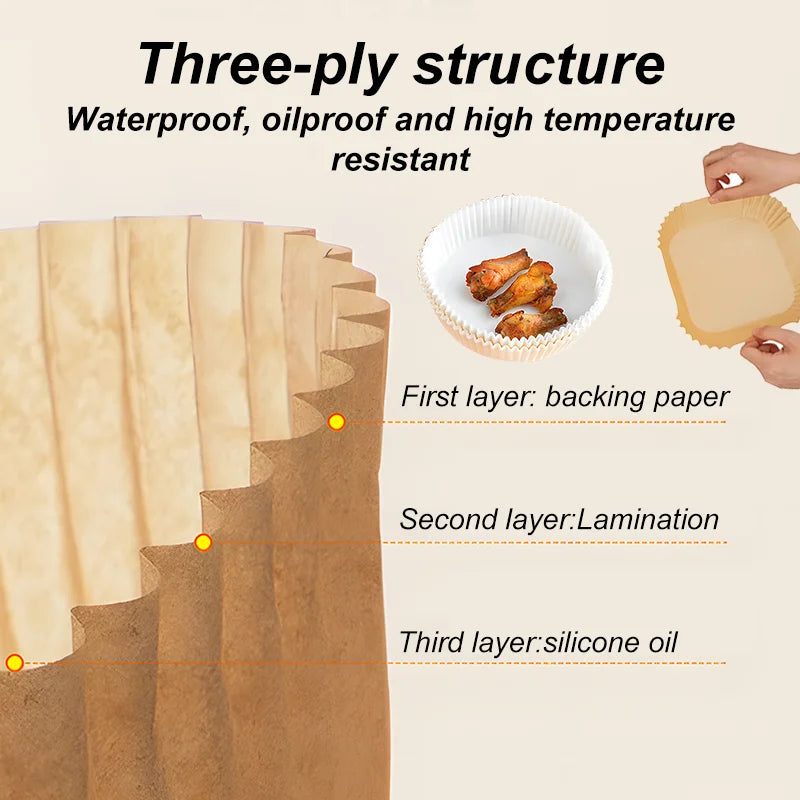 Three-ply structure

Waterproof, oilproof and high temperature resistant

First layer: backing paper

Second layer:Lamination

Third layer:silicone oil