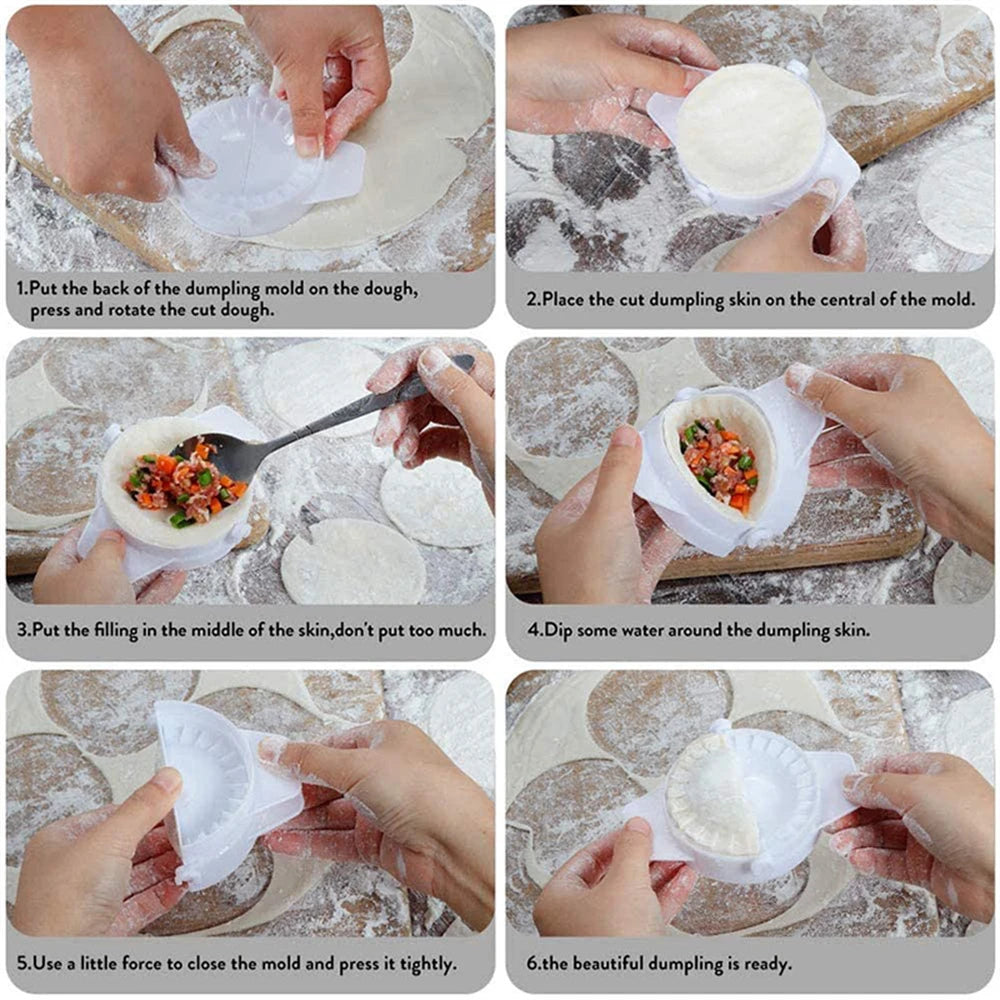 1.Put the back of the dumpling mold on the dough, press and rotate the cut dough.

2.Place the cut dumpling skin on the central of the mold.

3.Put the filling in the middle of the skin,don't put too much.

4.Dip some water around the dumpling skin.

5.Use a little force to close the mold and press it tightly.

6.the beautiful dumpling is ready.