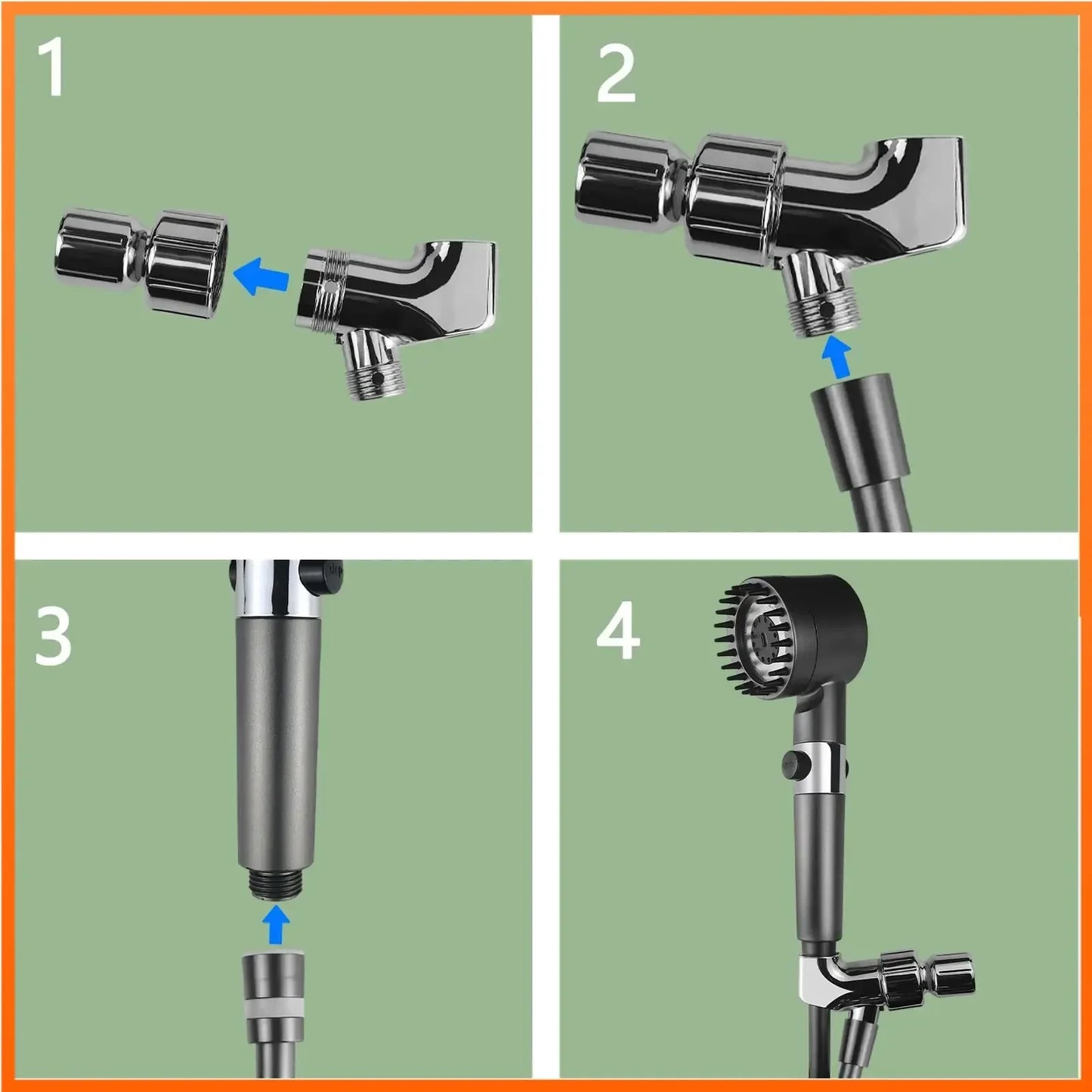 1

2

3

4