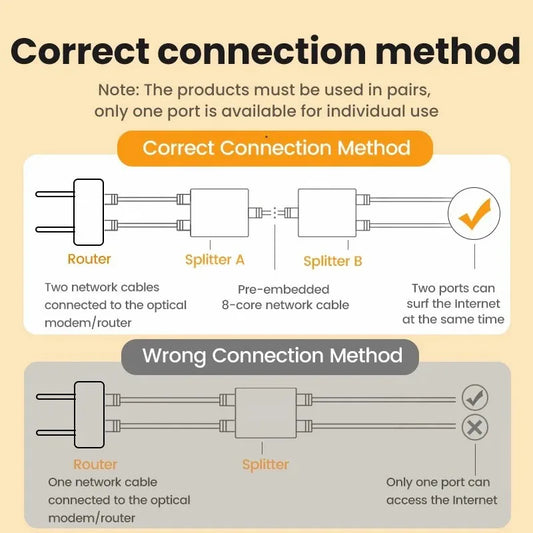 Correct connection method

Note: The products must be used in pairs, only one port is available for individual use

Correct Connection Method

Router

Splitter A

Splitter B

Two network cables connected to the optical modem/router

Pre-embedded 8-core network cable

Two ports can surf the Internet at the same time

Wrong Connection Method

Router

Splitter

One network cable connected to the optical modem/router

Only one port can access the Internet