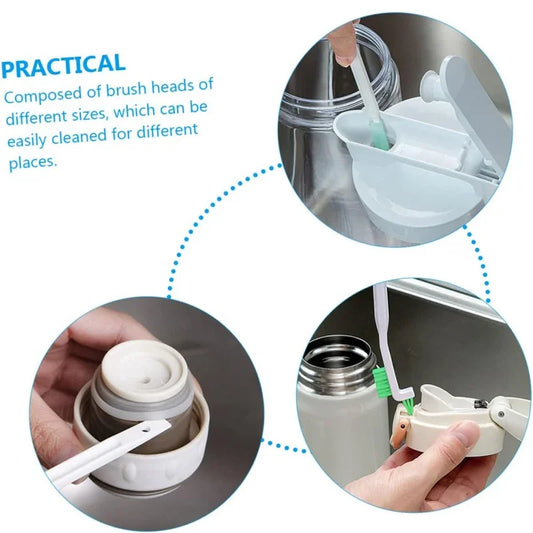 PRACTICAL

Composed of brush heads of different sizes, which can be easily cleaned for different places.