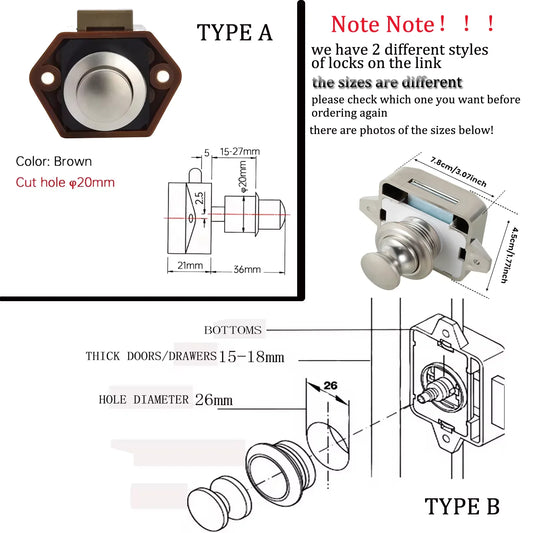 TYPE A

Color: Brown

Cut hole φ20mm

5

15-27mm

φ20mm

2.5

21mm

36mm

Note Note！！！

we have 2 different styles of locks on the link

the sizes are different

please check which one you want before ordering again

there are photos of the sizes below!

7.8cm/3.07inch

4.5cm/1.77inch

BOTTOMS

THICK DOORS/DRAWERS 15-18mm

HOLE DIAMETER 26mm

26

TYPE B