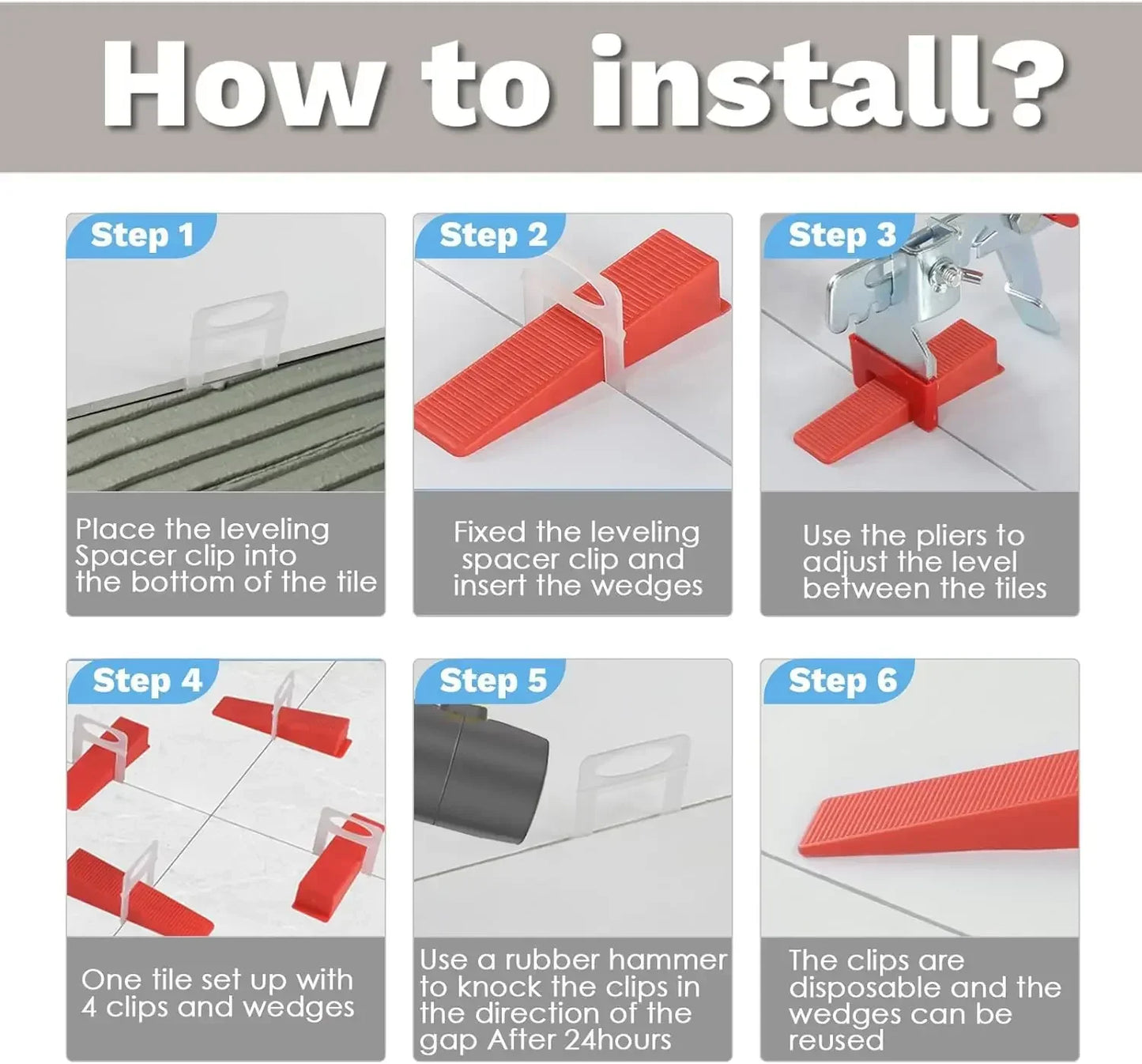 How to install?

Step 1

Place the leveling Spacer clip into the bottom of the tile

Step 2

Fixed the leveling spacer clip and insert the wedges

Step 3

Use the pliers to adjust the level between the tiles

Step 4

One tile set up with 4 clips and wedges

Step 5

Use a rubber hammer to knock the clips in the direction of the gap After 24hours

Step 6

The clips are disposable and the wedges can be reused