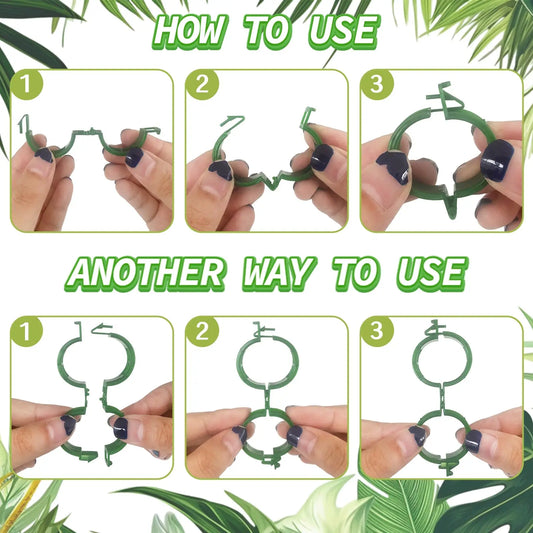 HOW TO USE

1

2

3

ANOTHER WAY TO USE

1

2

3