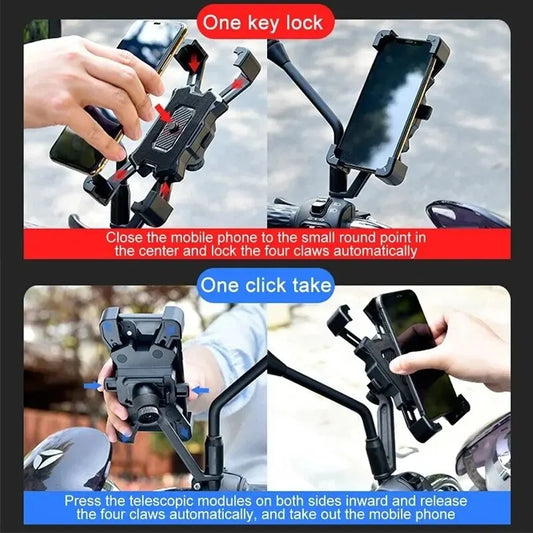 One key lock

Close the mobile phone to the small round point in the center and lock the four claws automatically

One click take

Press the telescopic modules on both sides inward and release the four claws automatically, and take out the mobile phone