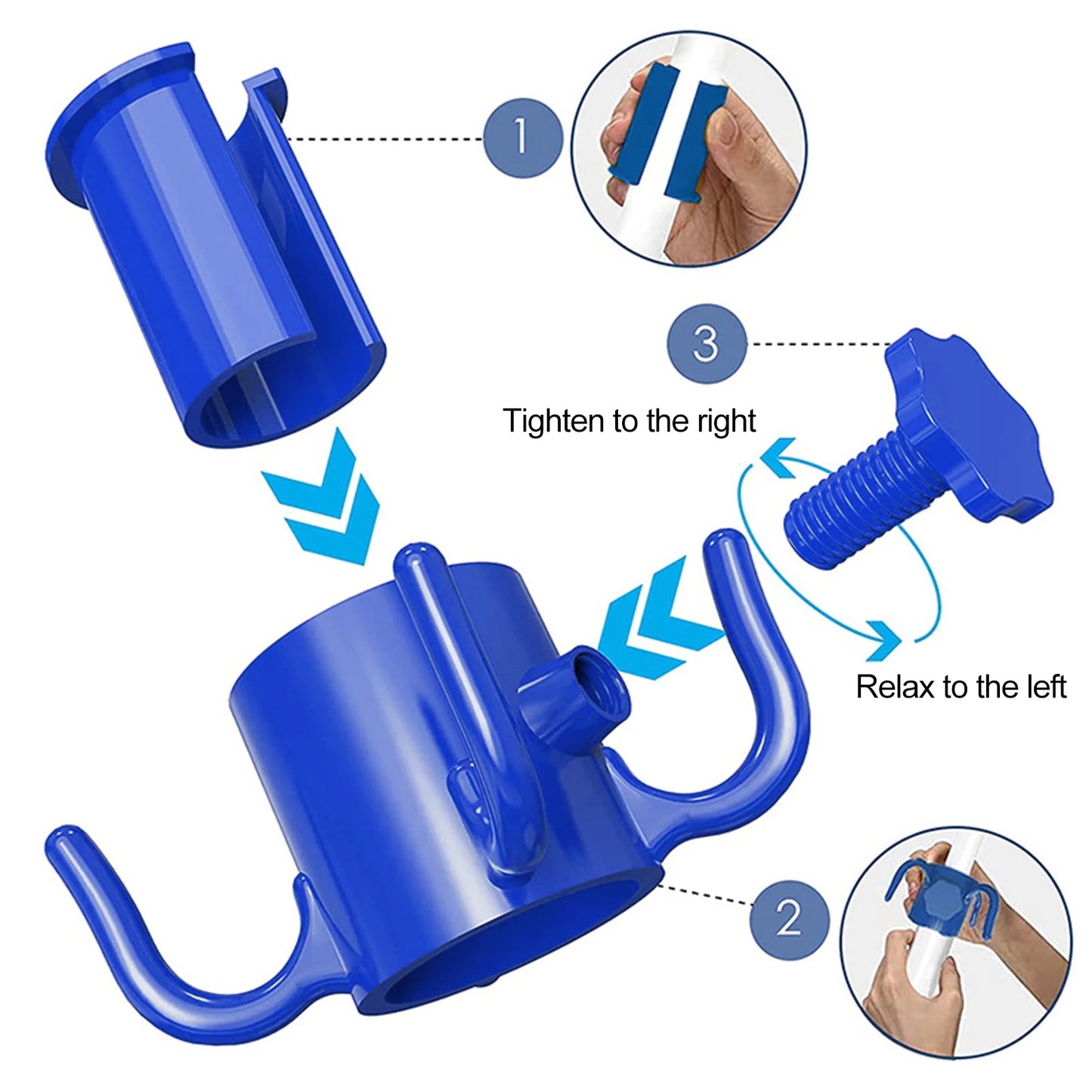 1

3

Tighten to the right

Relax to the left

2