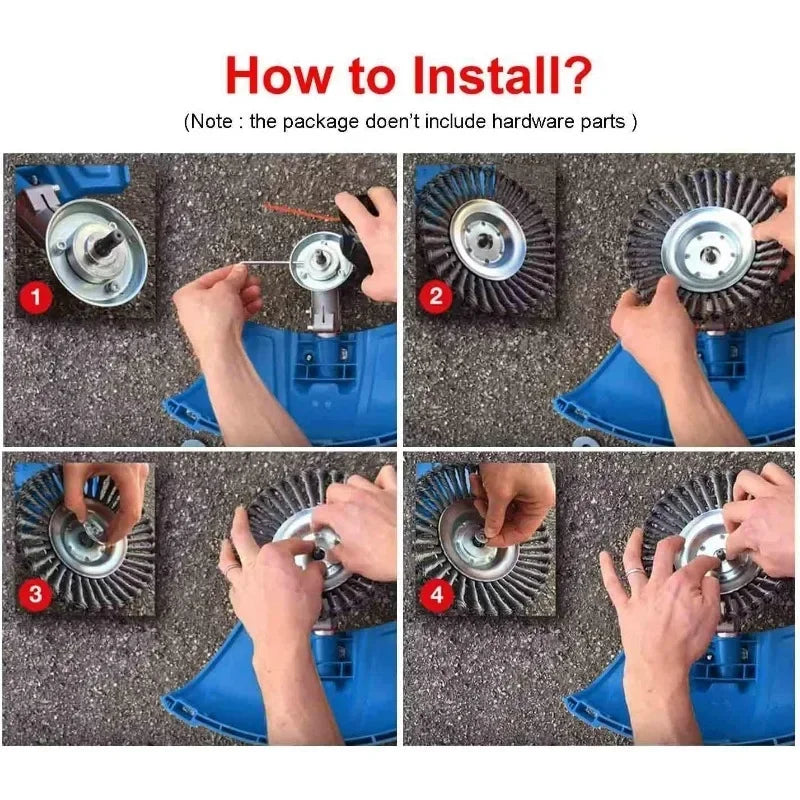 How to Install?

(Note : the package doen't include hardware parts )

1

2

3

4