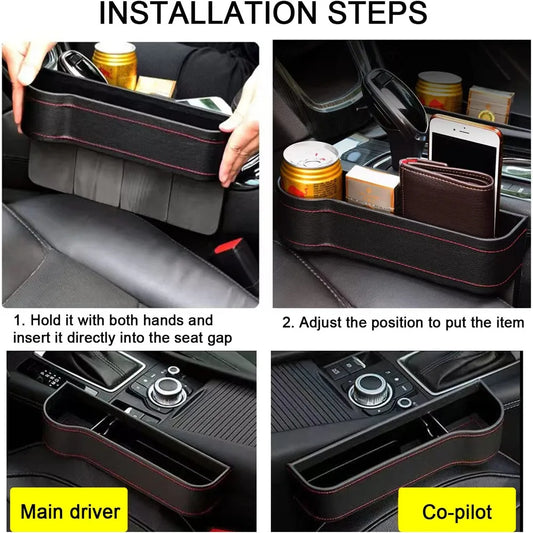 INSTALLATION STEPS

1. Hold it with both hands and insert it directly into the seat gap

2. Adjust the position to put the item

Main driver

Co-pilot