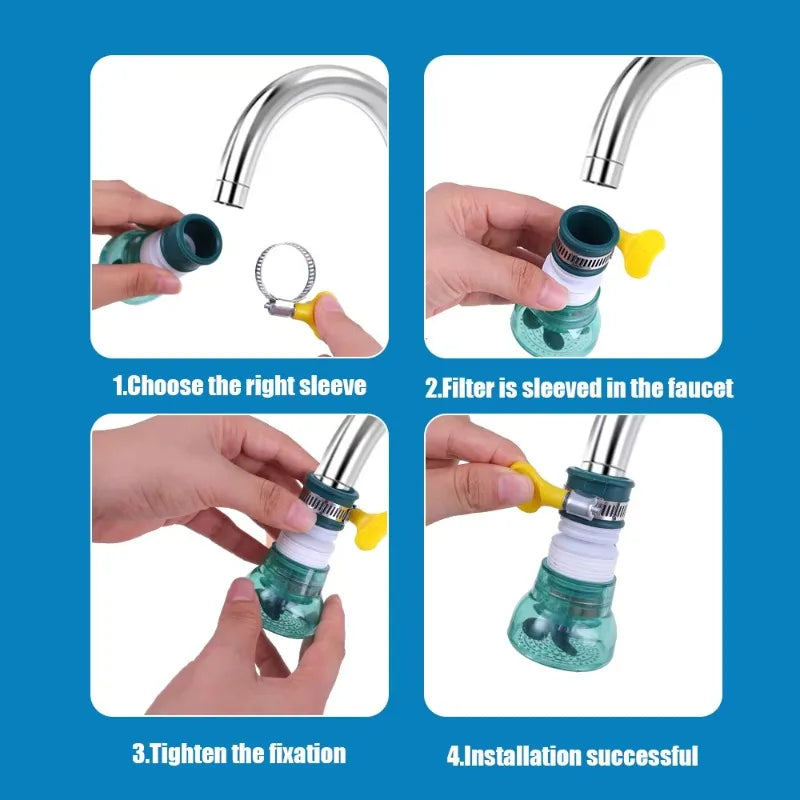 1.Choose the right sleeve

2.Filter is sleeved in the faucet

3.Tighten the fixation

4.Installation successful