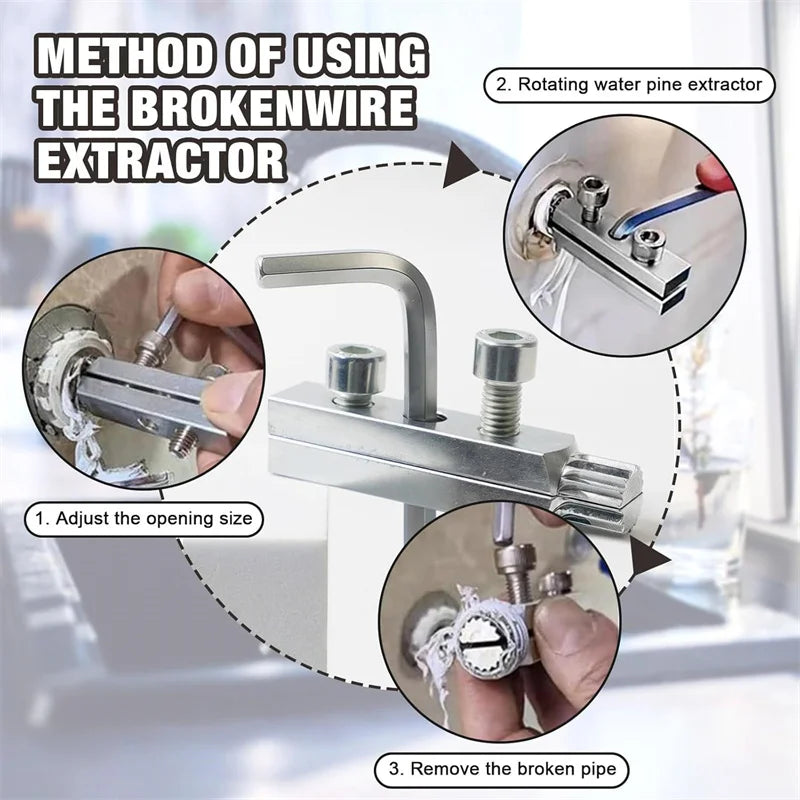 METHOD OF USING THE BROKENWIRE EXTRACTOR

2. Rotating water pine extractor

1. Adjust the opening size

3. Remove the broken pipe